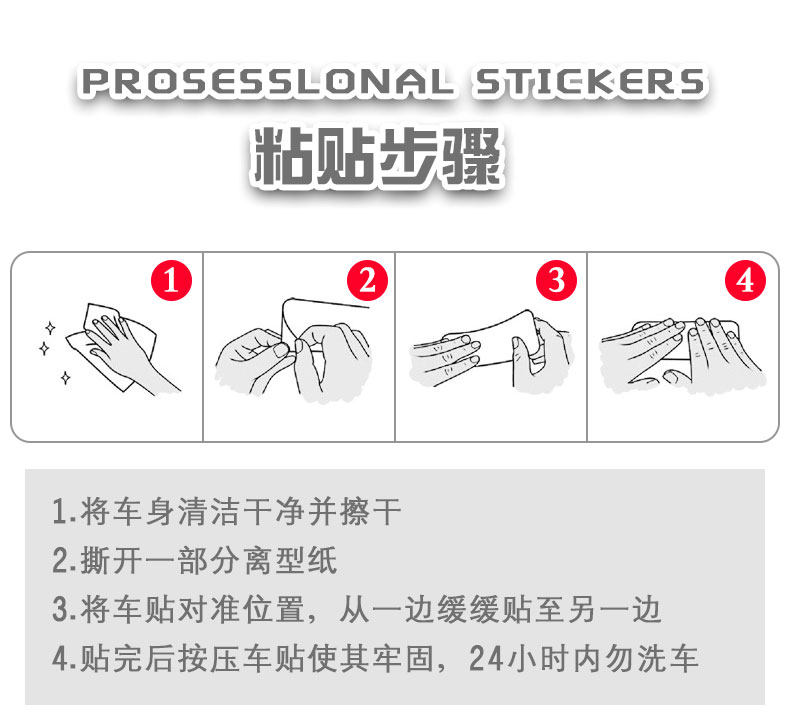 PROSESSLONAL STICKERS
粘贴步骤

1

2

3

4

1.将车身清洁干净并擦干
2.撕开一部分离型纸
3.将车贴对准位置，从一边缓缓贴至另一边
4.贴完后按压车贴使其牢固，24小时内勿洗车