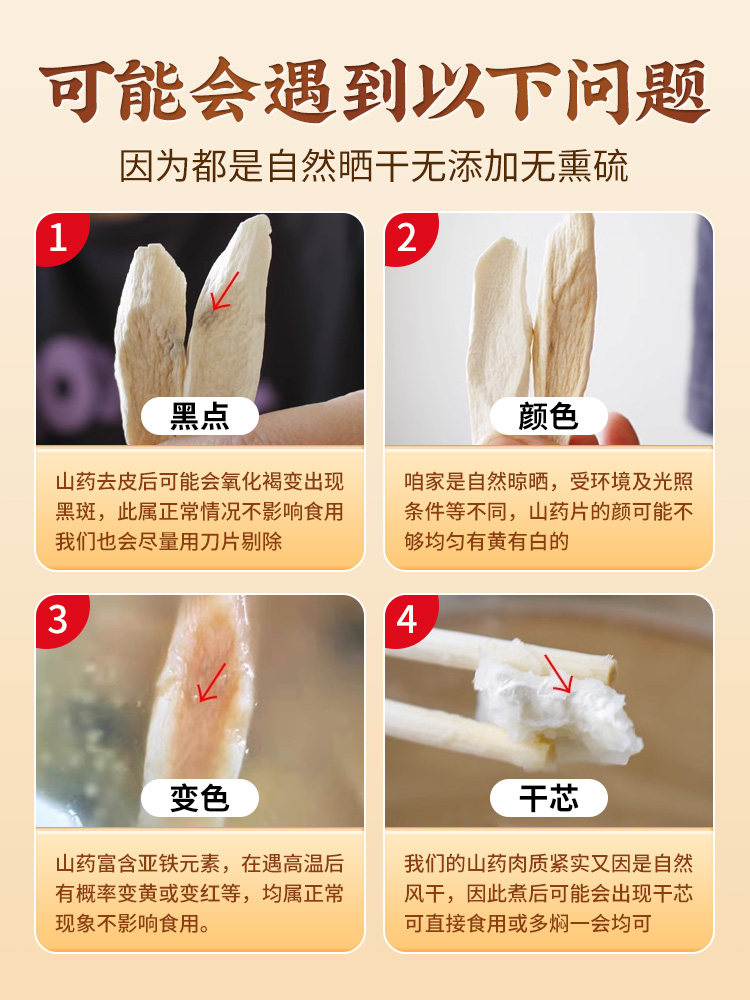 可能会遇到以下问题

因为都是自然晒干无添加无熏硫

1

黑点

山药去皮后可能会氧化褐变出现黑斑，此属正常情况不影响食用我们也会尽量用刀片剔除

2

颜色

咱家是自然晾晒，受环境及光照条件等不同，山药片的颜可能不够均匀有黄有白的

3

变色

山药富含亚铁元素，在遇高温后有概率变黄或变红等，均属正常现象不影响食用。

4

干芯

我们的山药肉质紧实又因是自然风干，因此煮后可能会出现干芯可直接食用或多焖一会均可