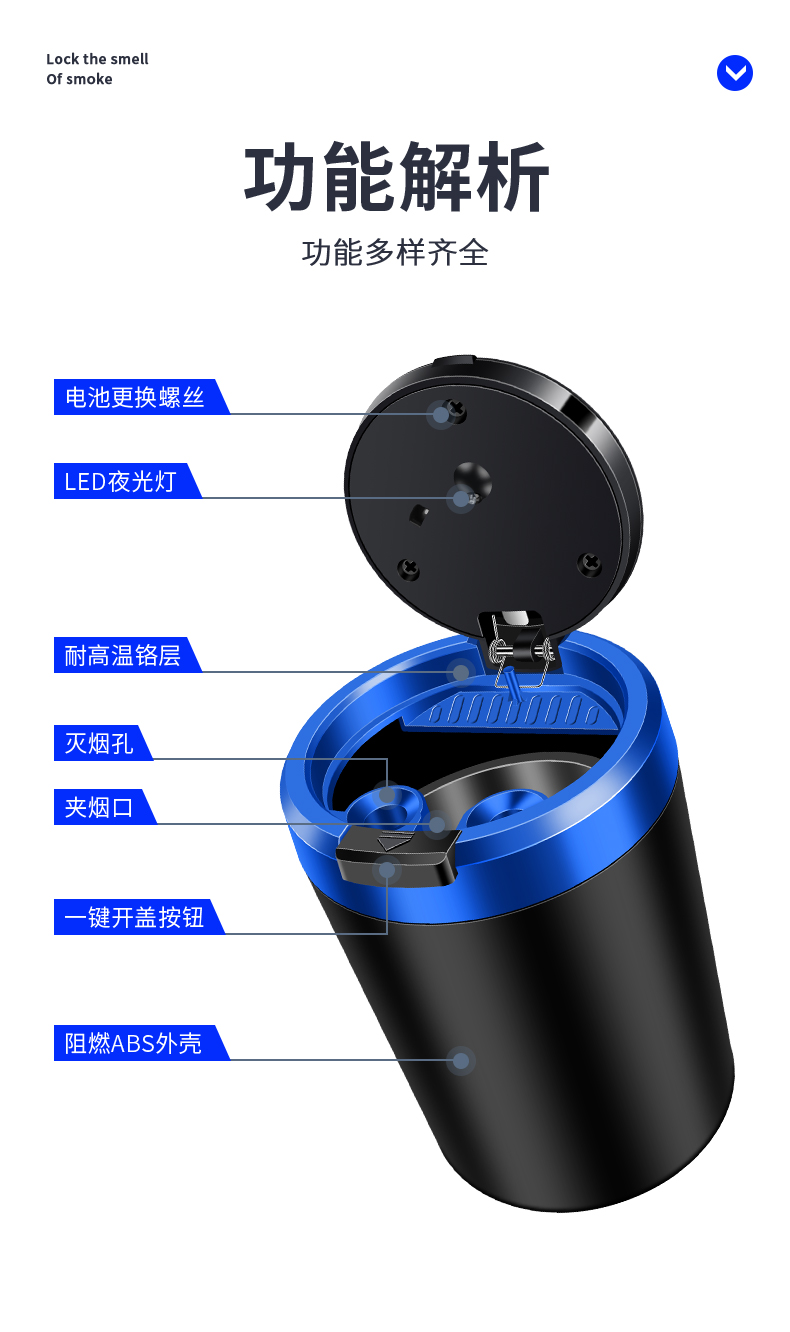 Lock the smell
Of smoke

功能解析

功能多样齐全

电池更换螺丝

LED夜光灯

耐高温铬层

灭烟孔

夹烟口

一键开盖按钮

阻燃ABS外壳