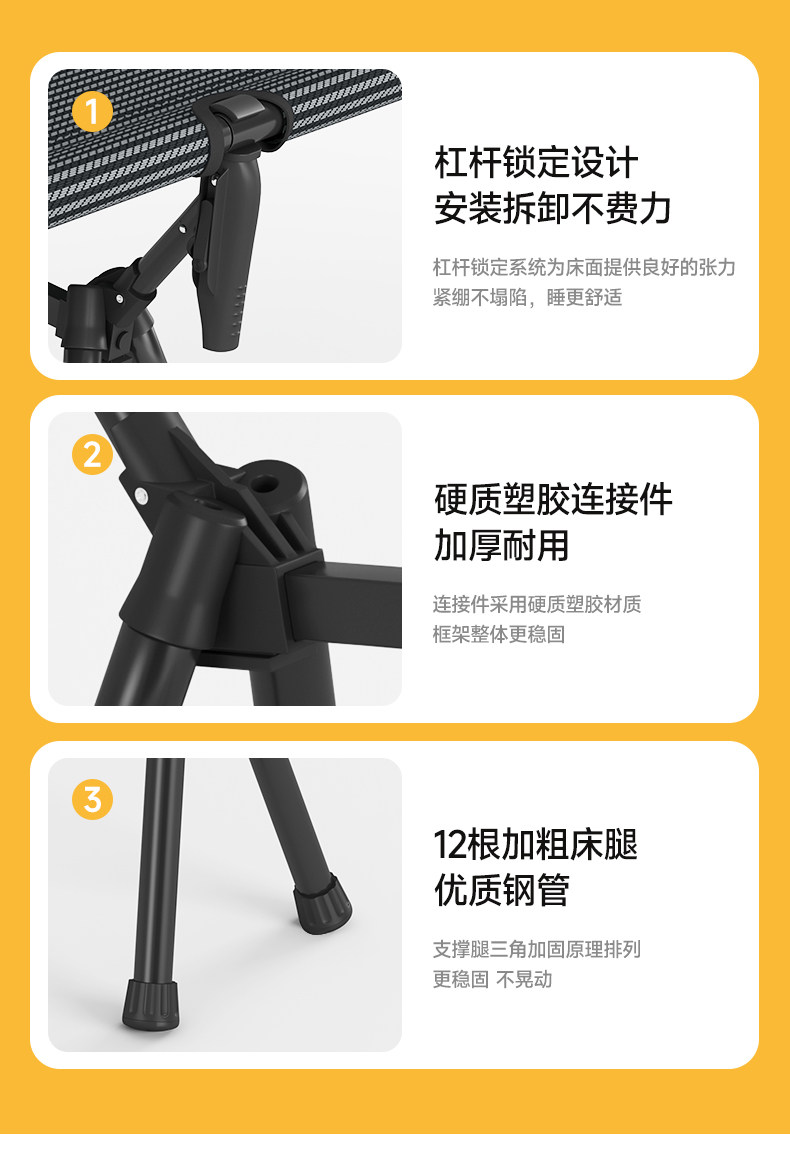 1

杠杆锁定设计
安装拆卸不费力

杠杆锁定系统为床面提供良好的张力
紧绷不塌陷，睡更舒适

2

硬质塑胶连接件
加厚耐用

连接件采用硬质塑胶材质
框架整体更稳固

3

12根加粗床腿
优质钢管

支撑腿三角加固原理排列
更稳固 不晃动