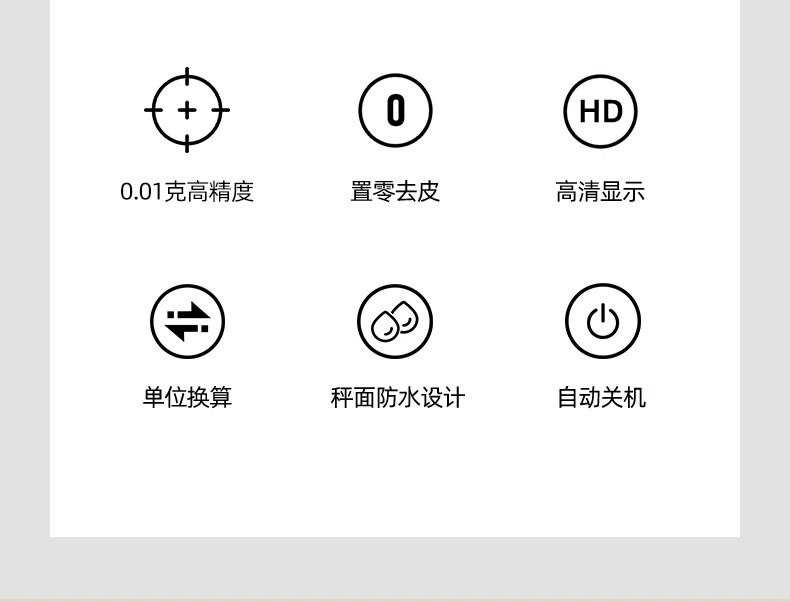 0

HD

0.01克高精度

置零去皮

高清显示

单位换算

秤面防水设计

自动关机