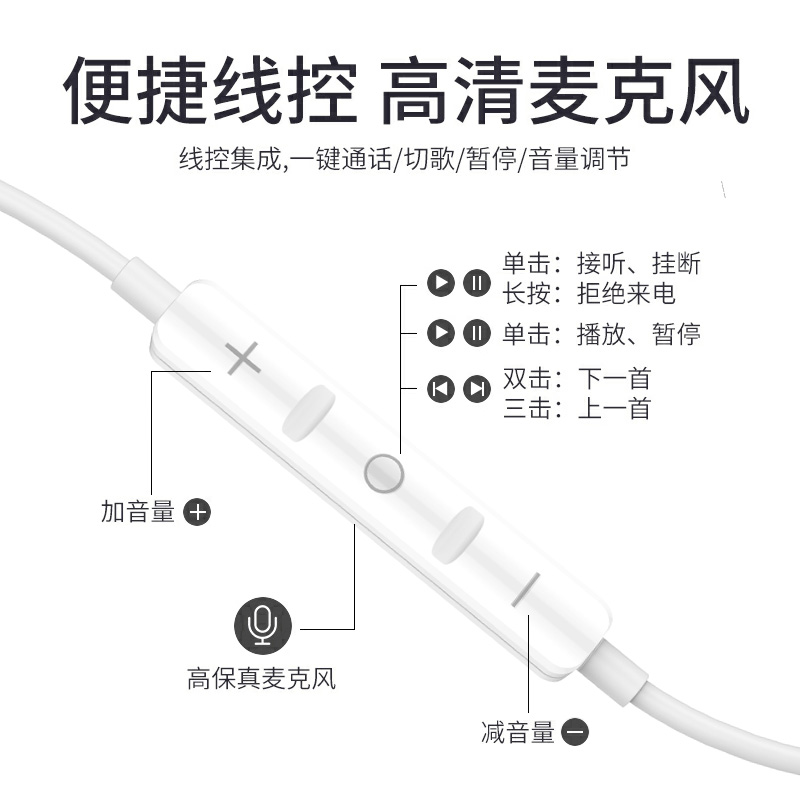 便捷线控 高清麦克风

线控集成,一键通话/切歌/暂停/音量调节

单击：接听、挂断
长按：拒绝来电

单击：播放、暂停

双击：下一首
三击：上一首

加音量

高保真麦克风

减音量