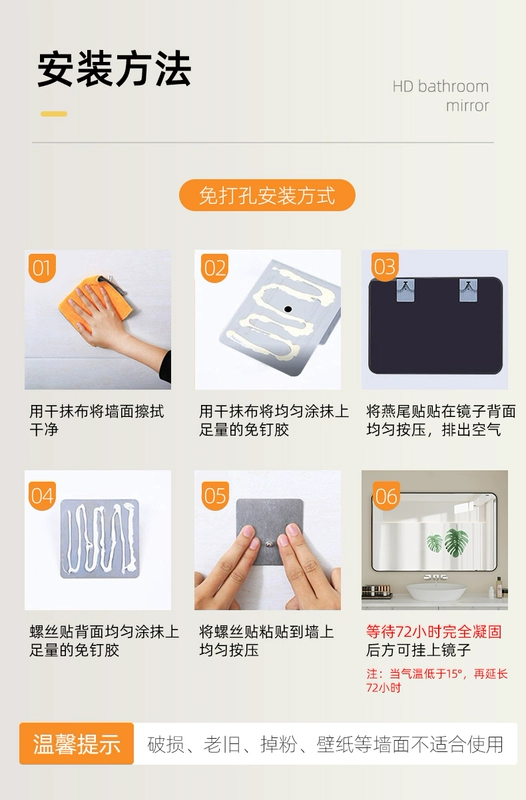 安装方法

HD bathroom mirror

免打孔安装方式

01

用干抹布将墙面擦拭干净

02

用干抹布将均匀涂抹上足量的免钉胶

03

将燕尾贴贴在镜子背面均匀按压，排出空气

04

螺丝贴背面均匀涂抹上足量的免钉胶

05

将螺丝贴粘贴到墙上均匀按压

06

等待72小时完全凝固后方可挂上镜子

注：当气温低于15°，再延长72小时

温馨提示 破损、老旧、掉粉、壁纸等墙面不适合使用