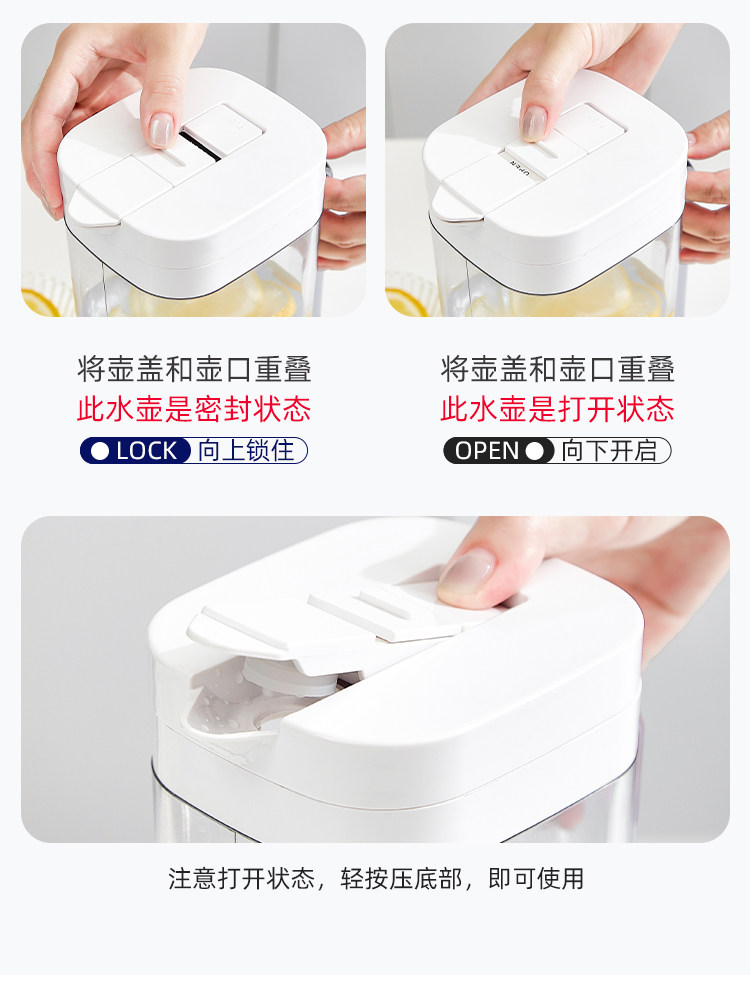 将壶盖和壶口重叠
此水壶是密封状态
LOCK 向上锁住

将壶盖和壶口重叠
此水壶是打开状态
OPEN 向下开启

注意打开状态，轻按压底部，即可使用