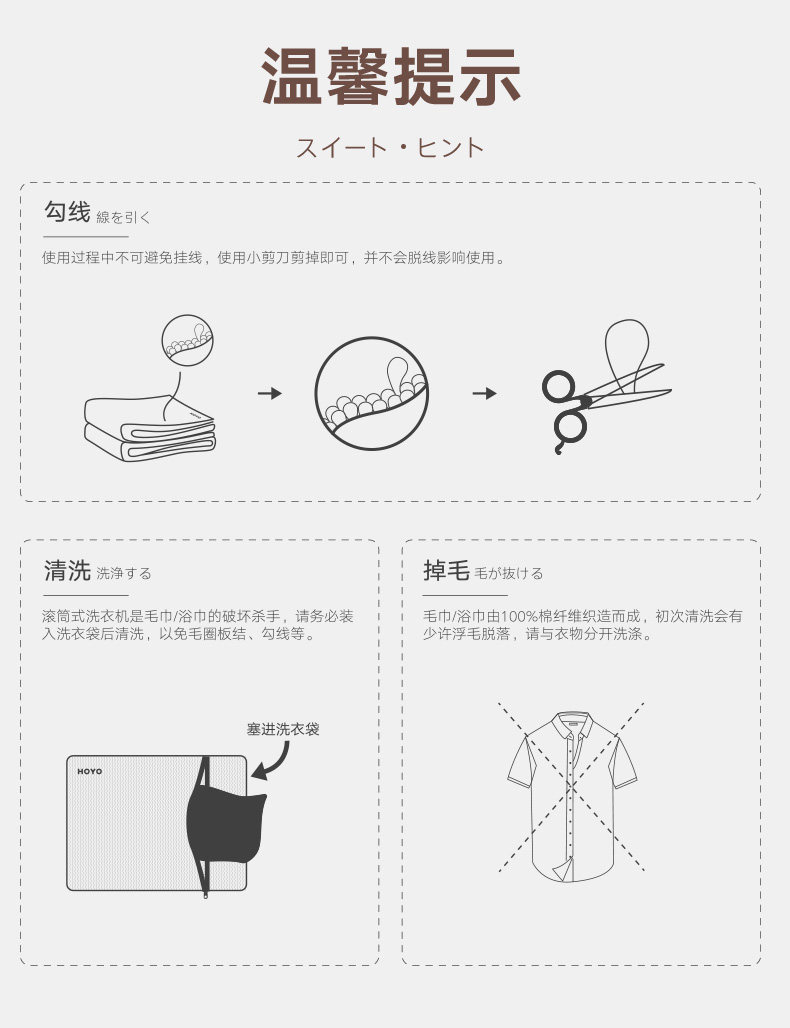 温馨提示

スイート・ヒント

勾线 線を引く

使用过程中不可避免挂线，使用小剪刀剪掉即可，并不会脱线影响使用。

HOYO

清洗 洗浄する

滚筒式洗衣机是毛巾/浴巾的破坏杀手，请务必装入洗衣袋后清洗，以免毛圈板结、勾线等。

塞进洗衣袋

HOYO

掉毛 毛が抜ける

毛巾/浴巾由100%棉纤维织造而成，初次清洗会有少许浮毛脱落，请与衣物分开洗涤。