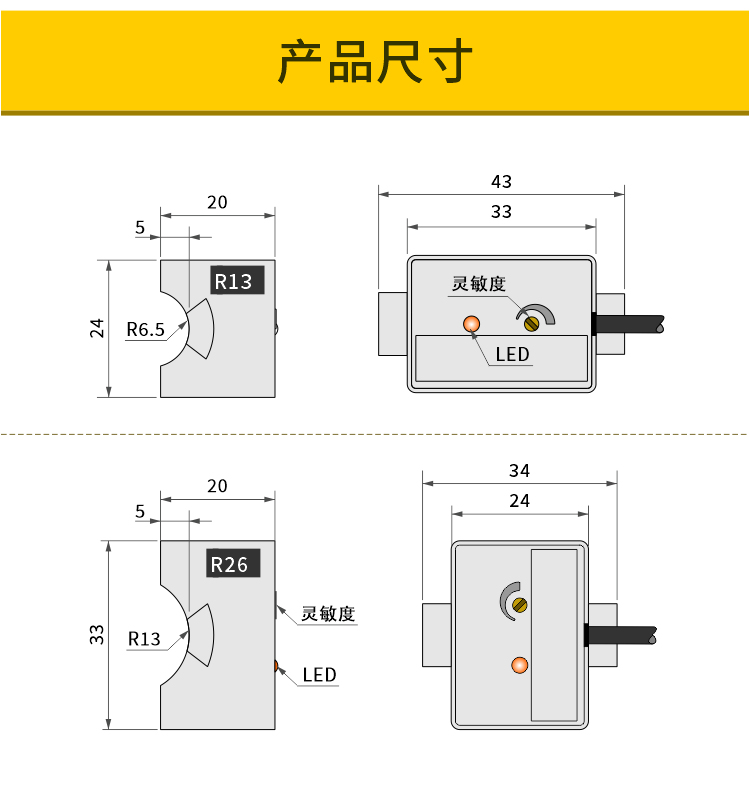 产品尺寸

20
5
R13
24
R6.5

43
33
灵敏度
LED

20
5
R26
33
R13
灵敏度
LED

34
24