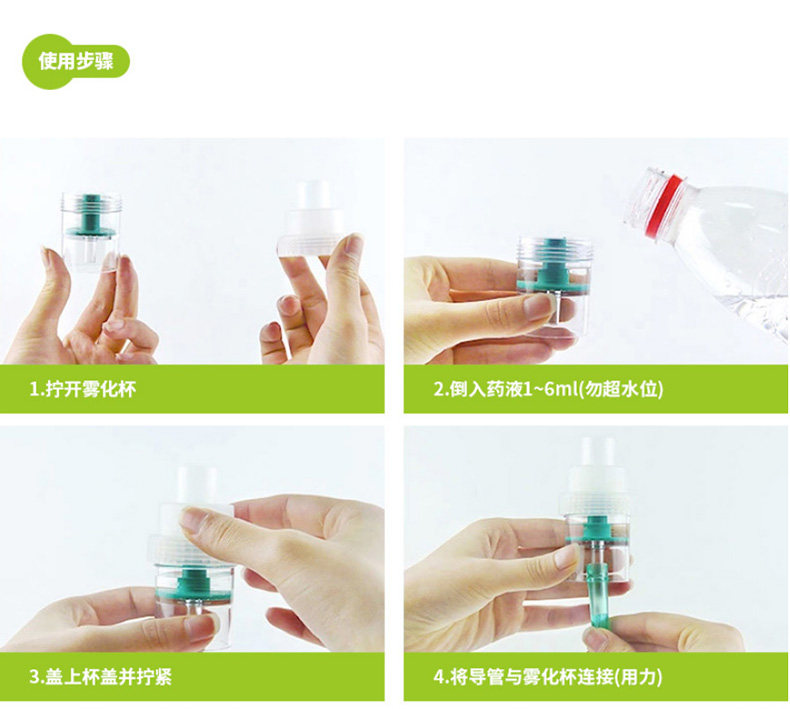 使用步骤

1.拧开雾化杯

2.倒入药液1~6ml(勿超水位)

3.盖上杯盖并拧紧

4.将导管与雾化杯连接(用力)