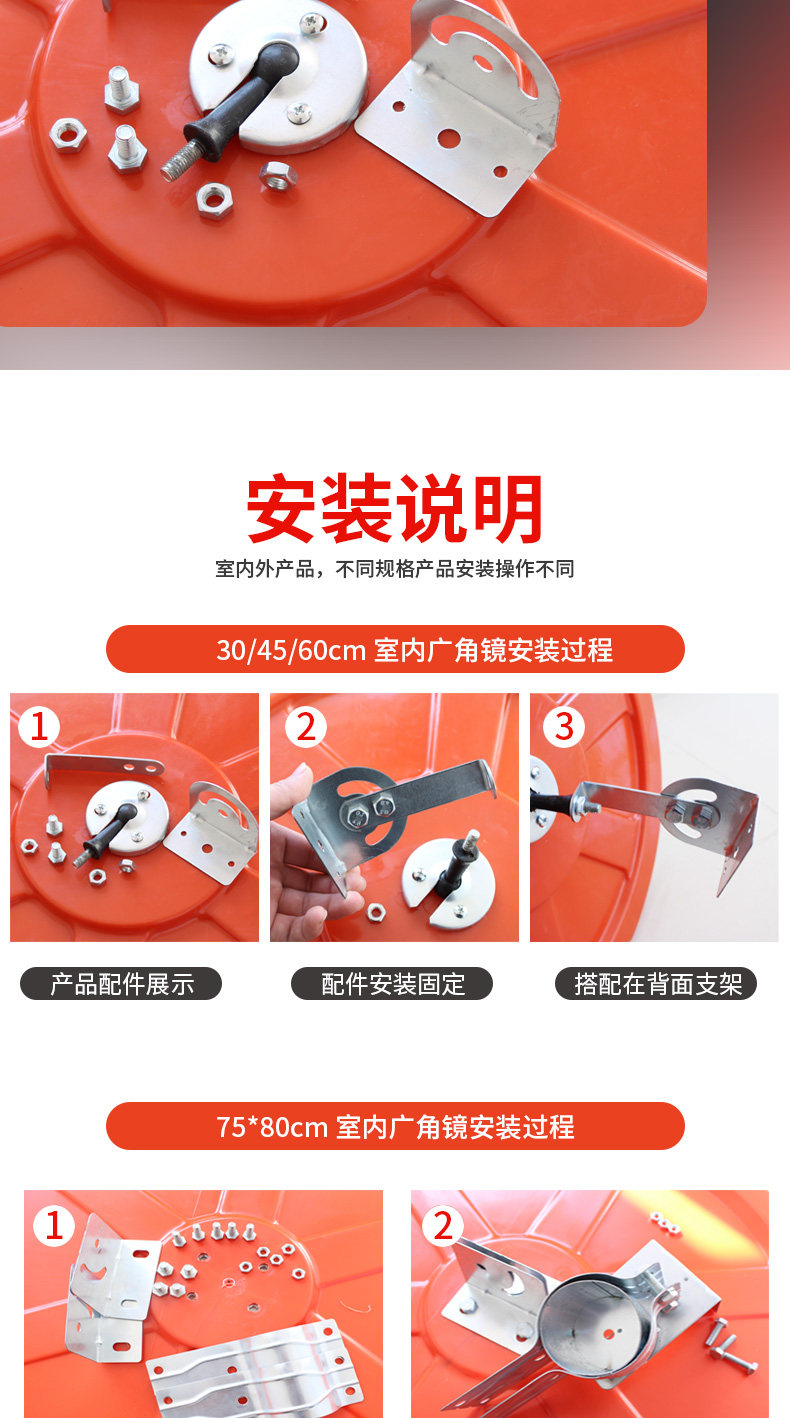 安装说明

室内外产品，不同规格产品安装操作不同

30/45/60cm 室内广角镜安装过程

1

2

3

产品配件展示

配件安装固定

搭配在背面支架

75*80cm 室内广角镜安装过程

1

2