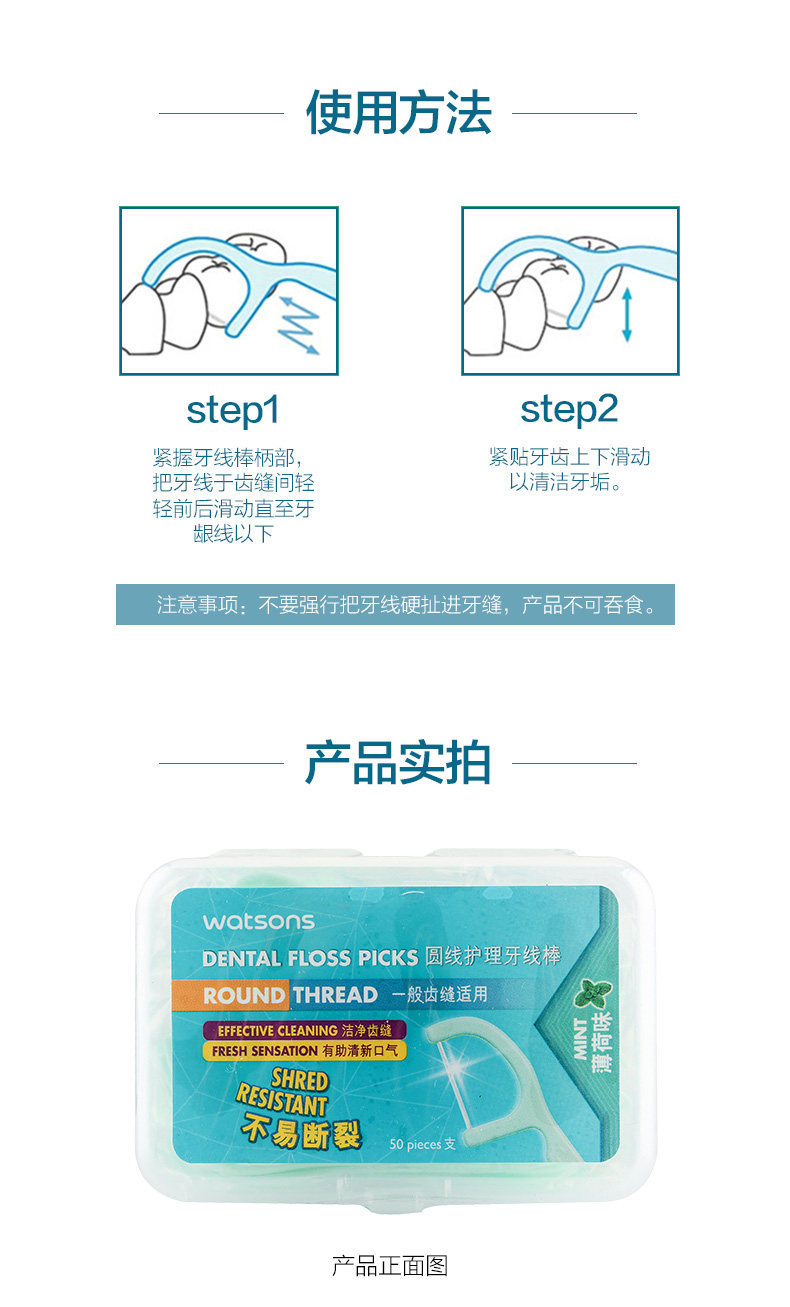 使用方法

step1
紧握牙线棒柄部，把牙线于齿缝间轻轻前后滑动直至牙龈线以下

step2
紧贴牙齿上下滑动以清洁牙垢。

注意事项：不要强行把牙线硬扯进牙缝，产品不可吞食。

产品实拍

watsons
DENTAL FLOSS PICKS 圆线护理牙线棒
ROUND THREAD 一般齿缝适用
EFFECTIVE CLEANING 洁净齿缝
FRESH SENSATION 有助清新口气
SHRED RESISTANT
不易断裂
50 pieces 支
MINT
薄荷味

产品正面图