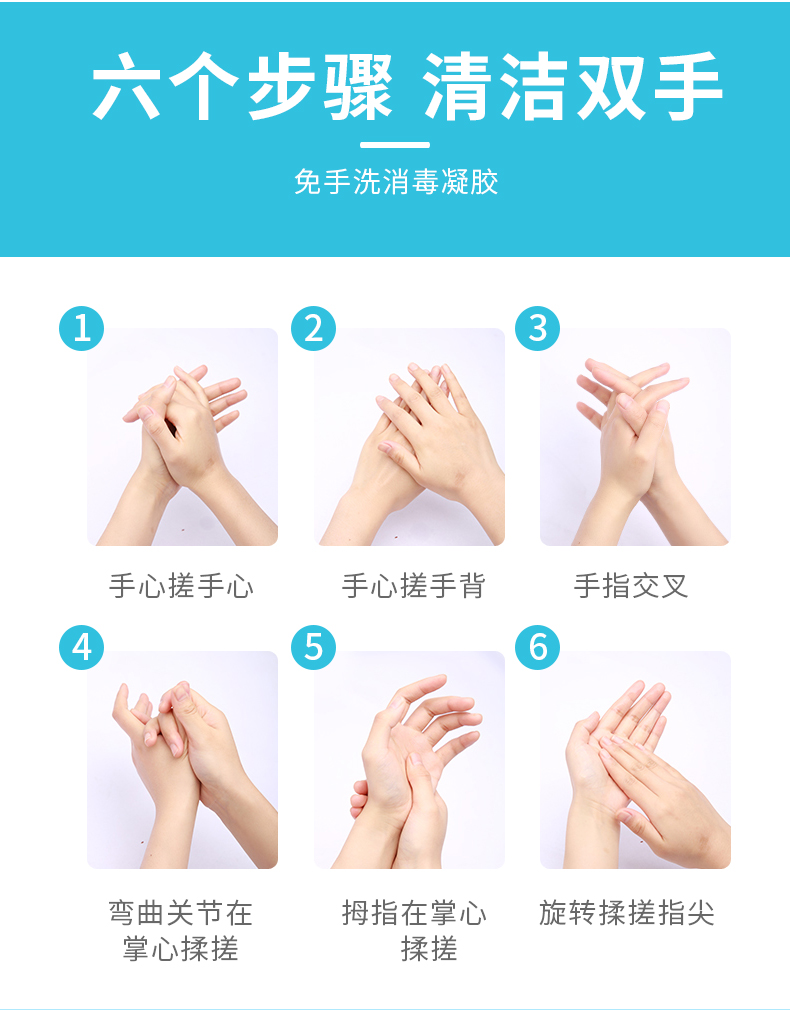 六个步骤 清洁双手

免手洗消毒凝胶

1
手心搓手心

2
手心搓手背

3
手指交叉

4
弯曲关节在掌心揉搓

5
拇指在掌心揉搓

6
旋转揉搓指尖