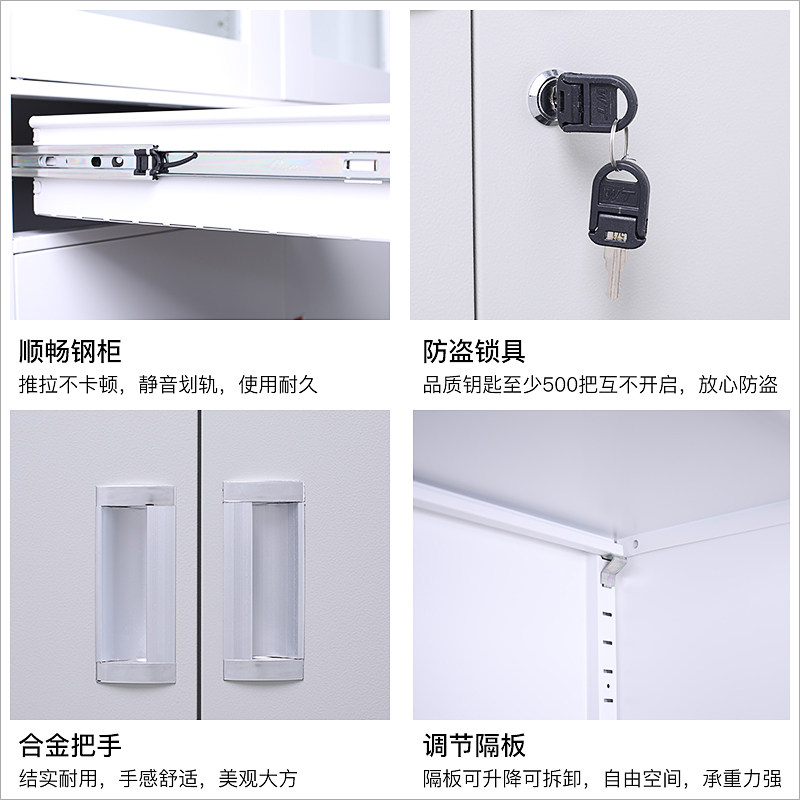 顺畅钢柜
推拉不卡顿，静音划轨，使用耐久

防盗锁具
品质钥匙至少500把互不开启，放心防盗

合金把手
结实耐用，手感舒适，美观大方

调节隔板
隔板可升降可拆卸，自由空间，承重力强