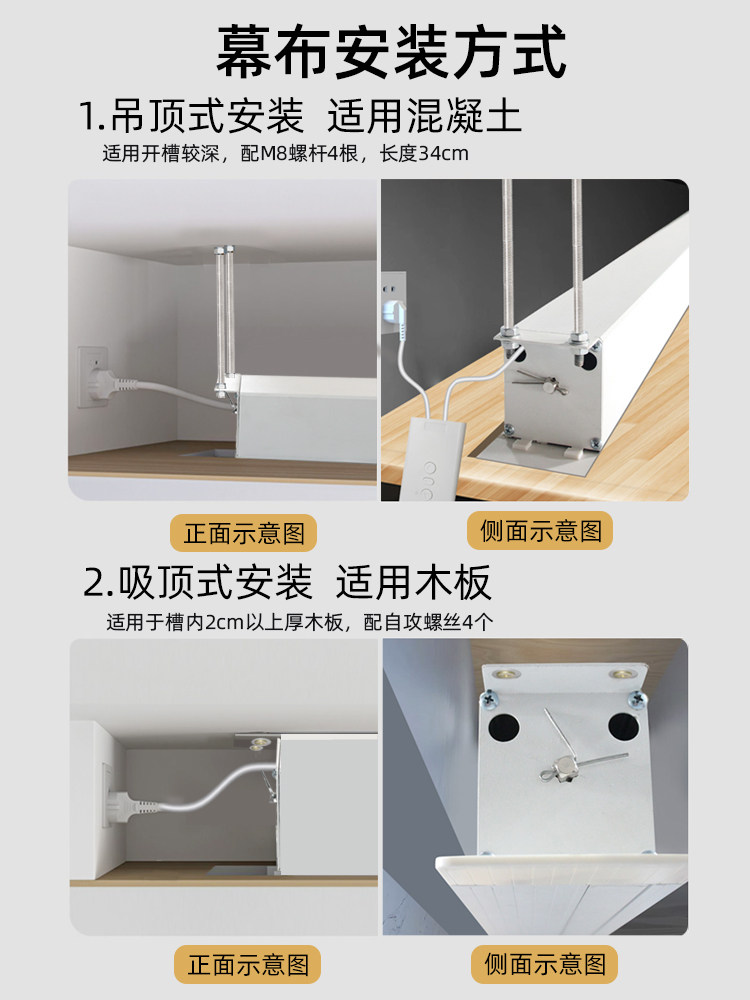 幕布安装方式

1.吊顶式安装 适用混凝土

适用开槽较深，配M8螺杆4根，长度34cm

正面示意图

侧面示意图

2.吸顶式安装 适用木板

适用于槽内2cm以上厚木板，配自攻螺丝4个

正面示意图

侧面示意图