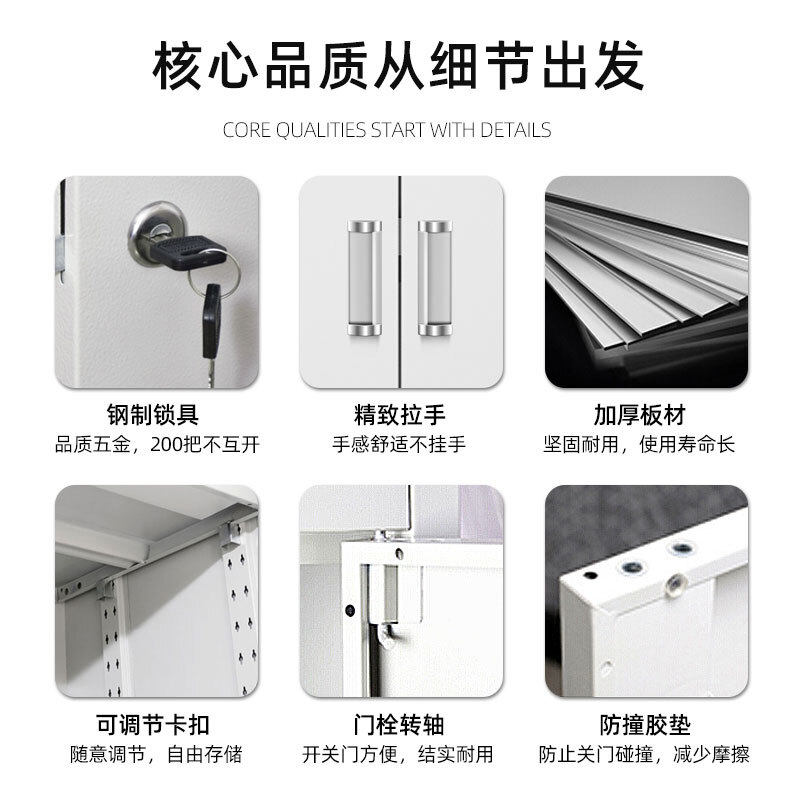 核心品质从细节出发

CORE QUALITIES START WITH DETAILS

钢制锁具
品质五金，200把不互开

精致拉手
手感舒适不挂手

加厚板材
坚固耐用，使用寿命长

可调节卡扣
随意调节，自由存储

门栓转轴
开关门方便，结实耐用

防撞胶垫
防止关门碰撞，减少摩擦