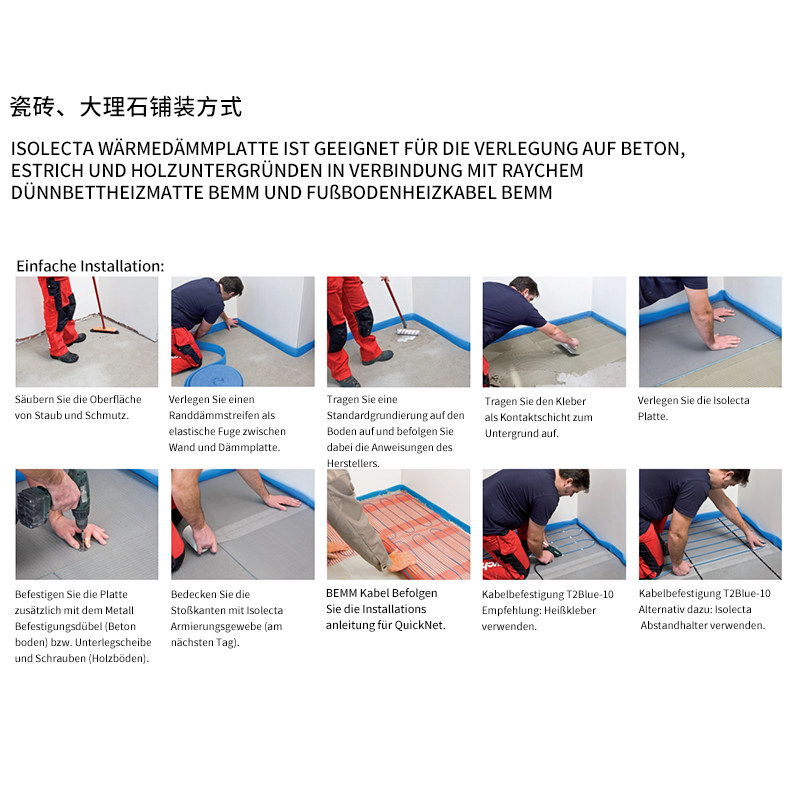 瓷砖、大理石铺装方式

ISOLECTA WÄRMEDÄMMPLATTE IST GEEIGNET FÜR DIE VERLEGUNG AUF BETON, ESTRICH UND HOLZUNTERGRÜNDEN IN VERBINDUNG MIT RAYCHEM DÜNNBETTHEIZMATTE BEMM UND FUßBODENHEIZKABEL BEMM

Einfache Installation:

Säubern Sie die Oberfläche von Staub und Schmutz.

Verlegen Sie einen Randdämmstreifen als elastische Fuge zwischen Wand und Dämmplatte.

Tragen Sie eine Standardgrundierung auf den Boden auf und befolgen Sie dabei die Anweisungen des Herstellers.

Tragen Sie den Kleber als Kontaktschicht zum Untergrund auf.

Verlegen Sie die Isolecta Platte.

Befestigen Sie die Platte zusätzlich mit dem Metall Befestigungsdübel (Beton boden) bzw. Unterlegscheibe und Schrauben (Holzböden).

Bedecken Sie die Stoßkanten mit Isolecta Armierungsgewebe (am nächsten Tag).

BEMM Kabel Befolgen Sie die Installations anleitung für QuickNet.

Kabelbefestigung T2Blue-10 Empfehlung: Heißkleber verwenden.

Kabelbefestigung T2Blue-10 Alternativ dazu: Isolecta Abstandhalter verwenden.