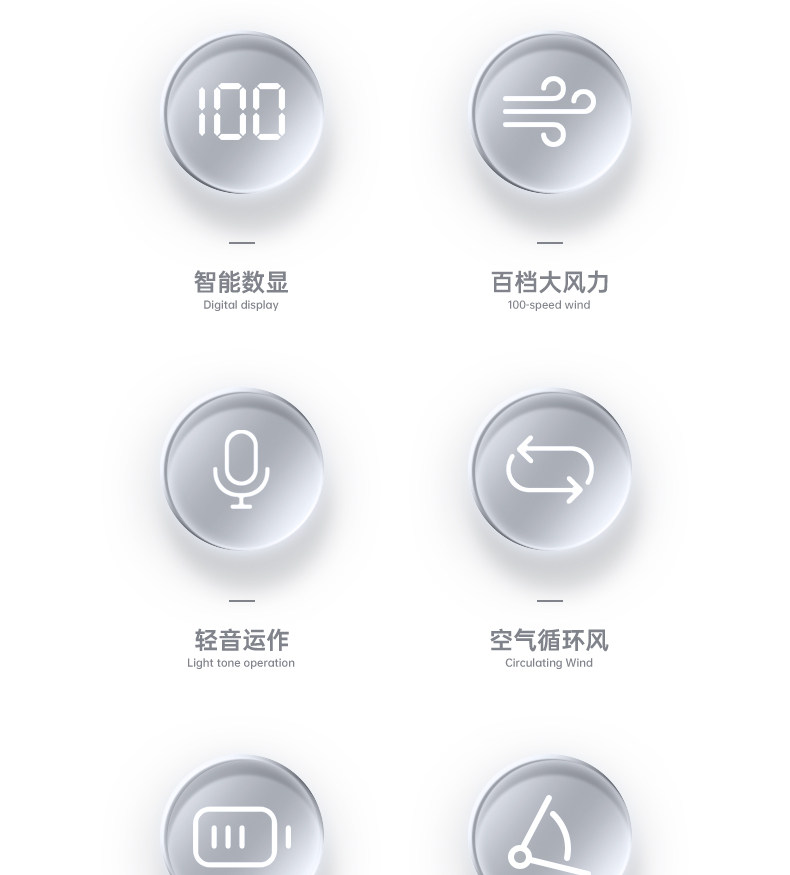 100

智能数显
Digital display

百档大风力
100-speed wind

轻音运作
Light tone operation

空气循环风
Circulating Wind