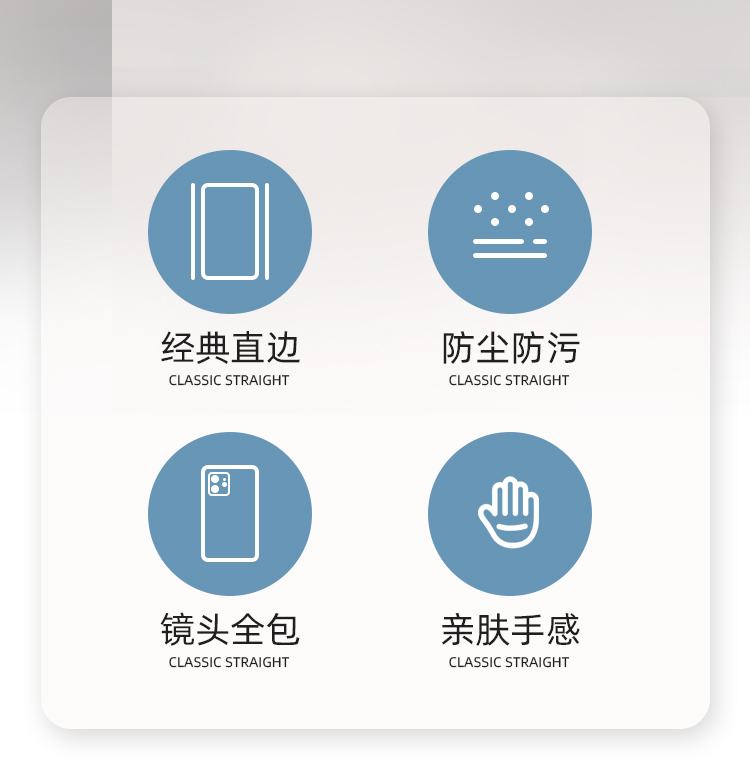 经典直边
CLASSIC STRAIGHT

防尘防污
CLASSIC STRAIGHT

镜头全包
CLASSIC STRAIGHT

亲肤手感
CLASSIC STRAIGHT