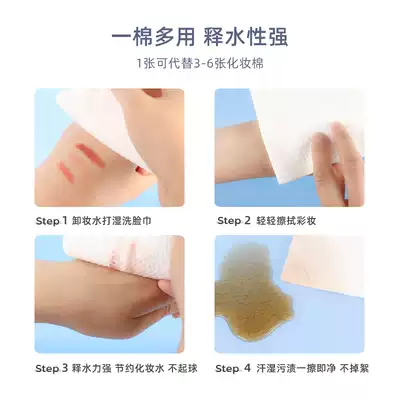 一棉多用 释水性强

1张可代替3-6张化妆棉

Step 1 卸妆水打湿洗脸巾

Step 2 轻轻擦拭彩妆

Step 3 释水力强 节约化妆水 不起球

Step 4 汗湿污渍一擦即净 不掉絮