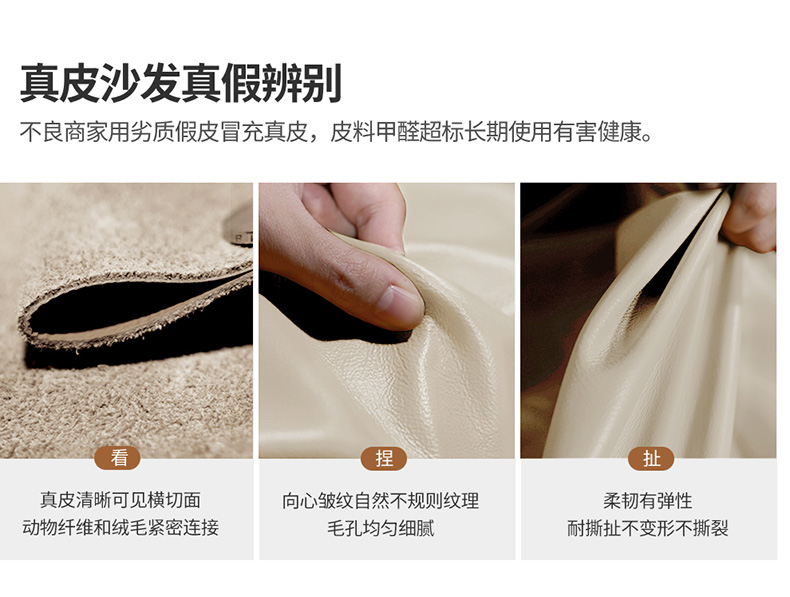 真皮沙发真假辨别

不良商家用劣质假皮冒充真皮，皮料甲醛超标长期使用有害健康。

看

真皮清晰可见横切面
动物纤维和绒毛紧密连接

捏

向心皱纹自然不规则纹理
毛孔均匀细腻

扯

柔韧有弹性
耐撕扯不变形不撕裂