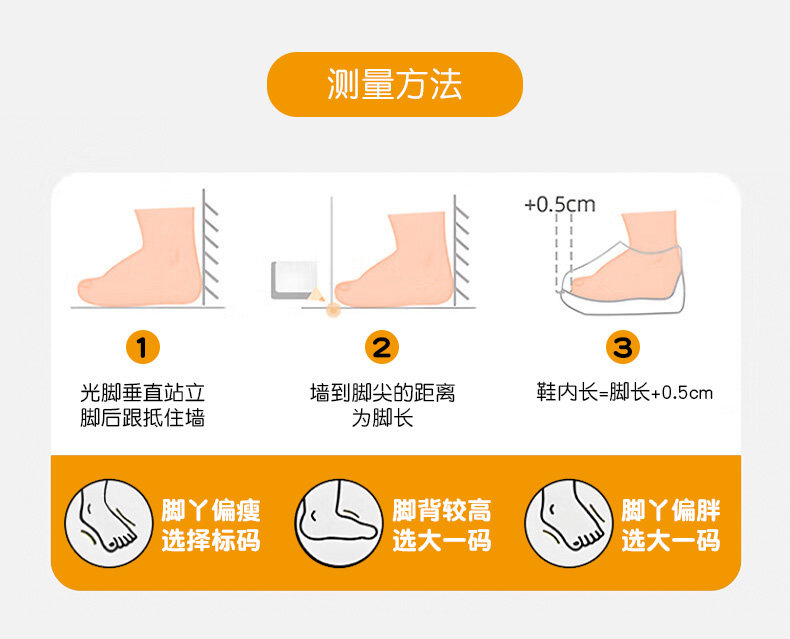 测量方法

+0.5cm

1
光脚垂直站立
脚后跟抵住墙

2
墙到脚尖的距离
为脚长

3
鞋内长=脚长+0.5cm

脚丫偏瘦
选择标码

脚背较高
选大一码

脚丫偏胖
选大一码