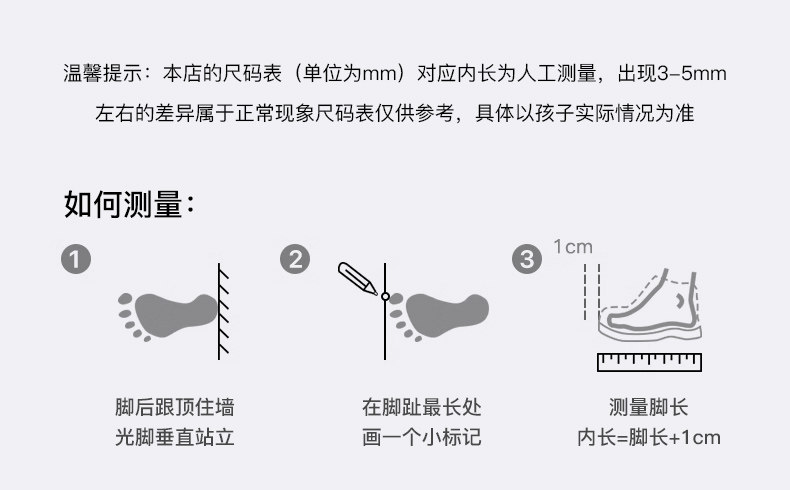 温馨提示：本店的尺码表（单位为mm）对应内长为人工测量，出现3-5mm左右的差异属于正常现象尺码表仅供参考，具体以孩子实际情况为准

如何测量：

1

脚后跟顶住墙
光脚垂直站立

2

在脚趾最长处
画一个小标记

3

1cm

测量脚长
内长=脚长+1cm