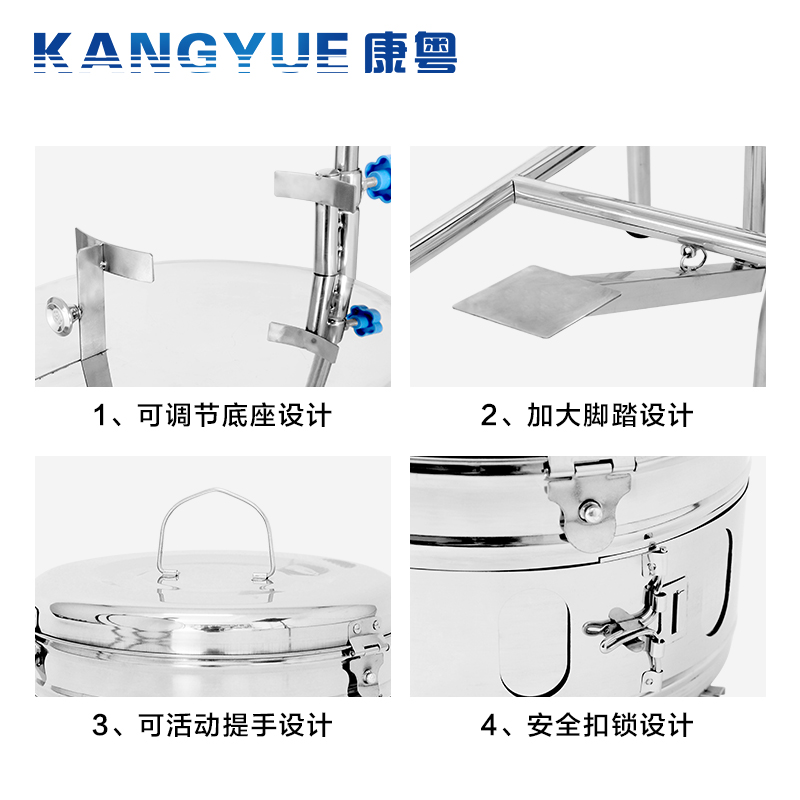 KANGYUE 康粤

1、可调节底座设计

2、加大脚踏设计

3、可活动提手设计

4、安全扣锁设计