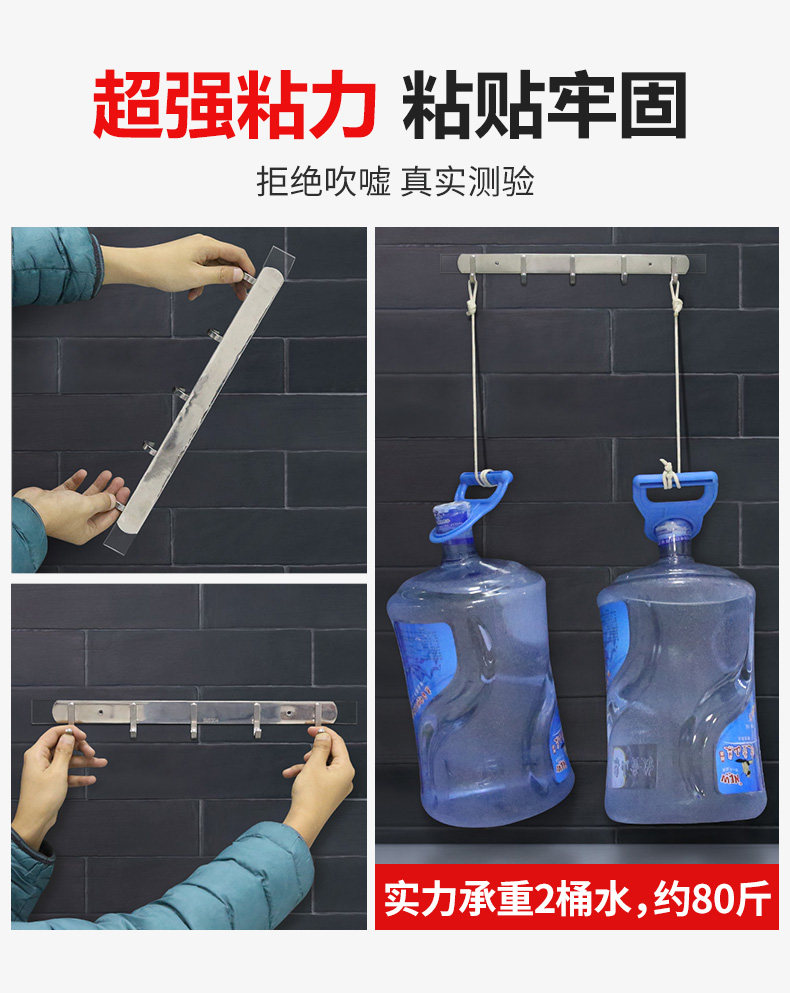 超强粘力 粘贴牢固

拒绝吹嘘 真实测验

实力承重2桶水，约80斤