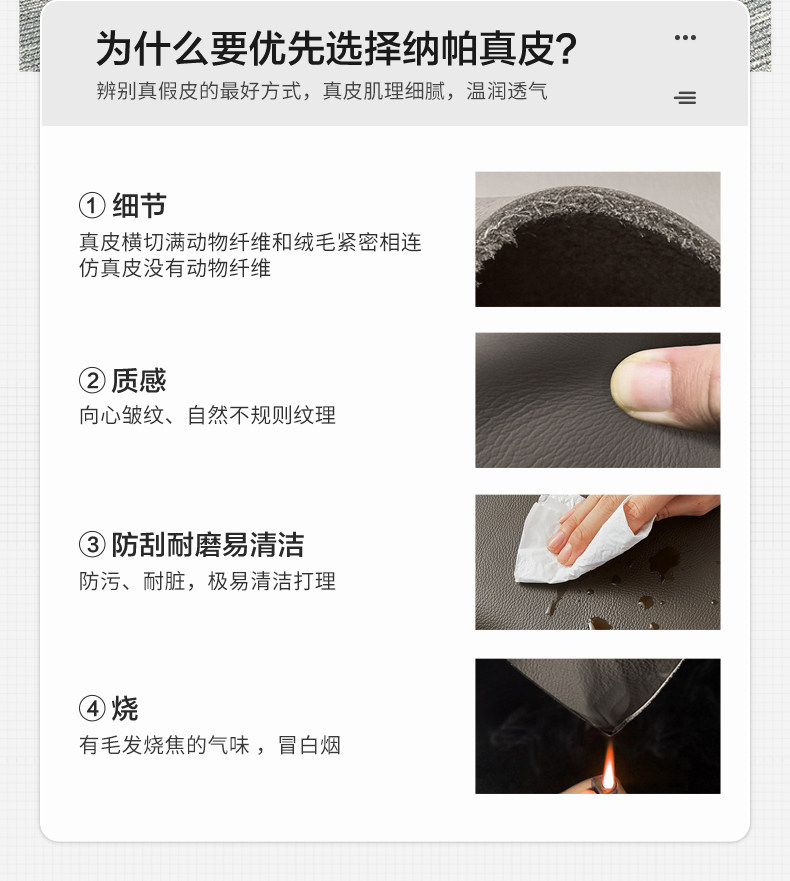 为什么要优先选择纳帕真皮?
辨别真假皮的最好方式，真皮肌理细腻，温润透气

① 细节
真皮横切满动物纤维和绒毛紧密相连
仿真皮没有动物纤维

② 质感
向心皱纹、自然不规则纹理

③ 防刮耐磨易清洁
防污、耐脏，极易清洁打理

④ 烧
有毛发烧焦的气味，冒白烟