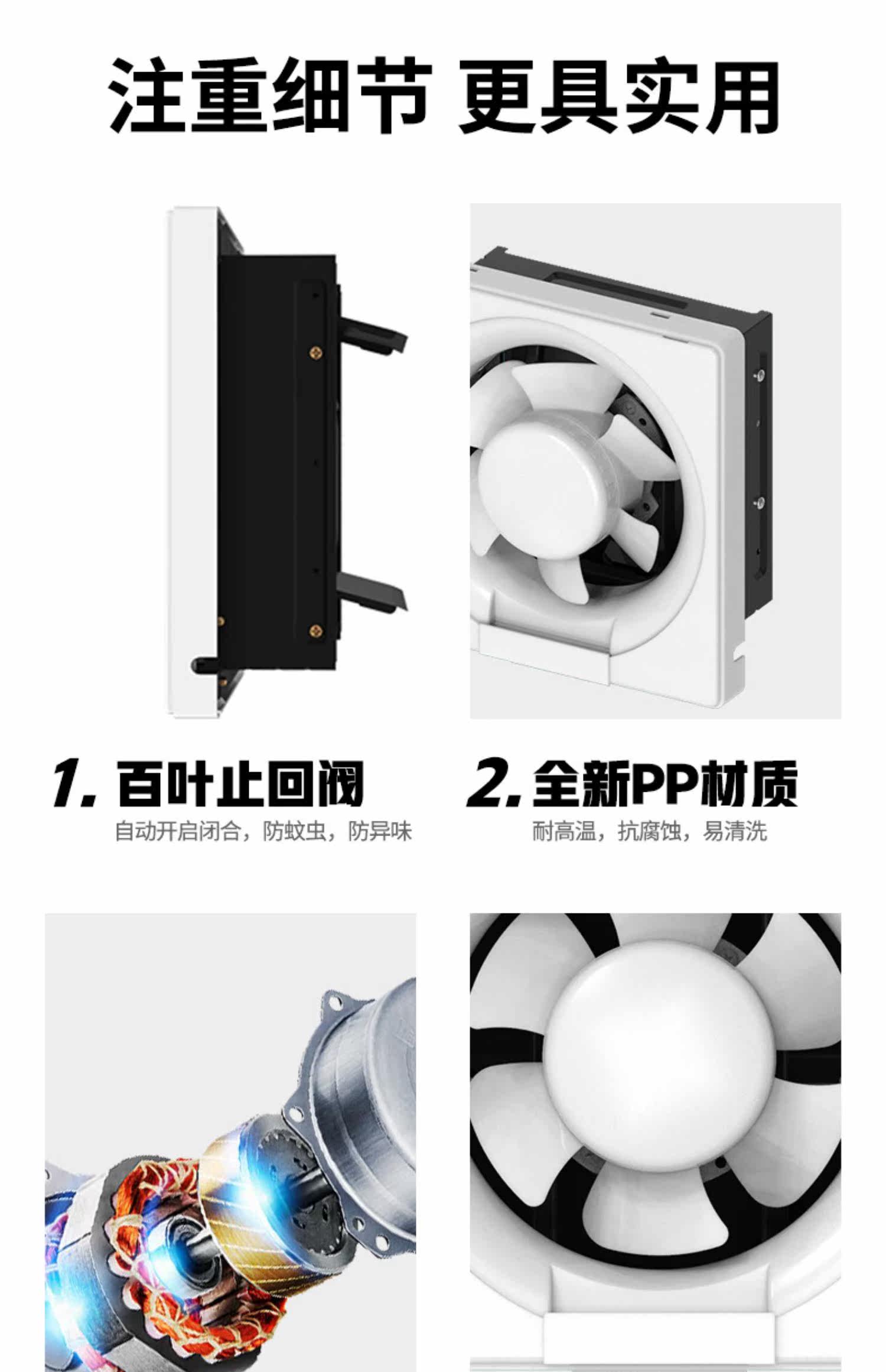 注重细节 更具实用

1. 百叶止回阀
自动开启闭合，防蚊虫，防异味

2. 全新PP材质
耐高温，抗腐蚀，易清洗