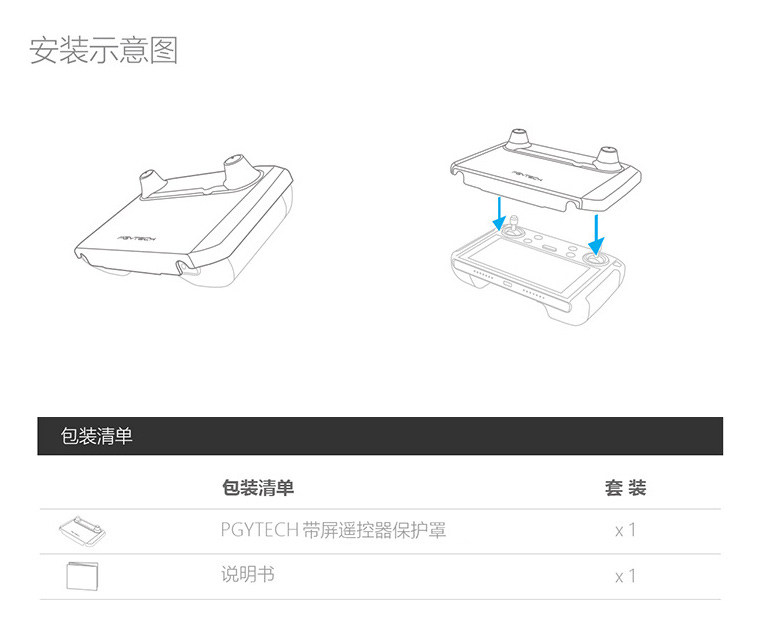 安装示意图

PGYTECH

PGYTECH

包装清单

| | 包装清单 | 套 装 |
|---|---|---|
| | PGYTECH 带屏遥控器保护罩 | x 1 |
| | 说明书 | x 1 |