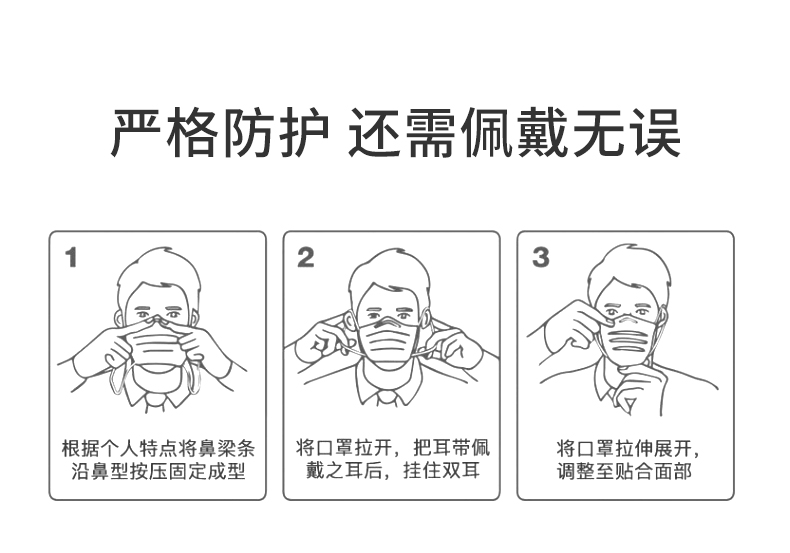 严格防护 还需佩戴无误

1

根据个人特点将鼻梁条沿鼻型按压固定成型

2

将口罩拉开，把耳带佩戴之耳后，挂住双耳

3

将口罩拉伸展开，调整至贴合面部