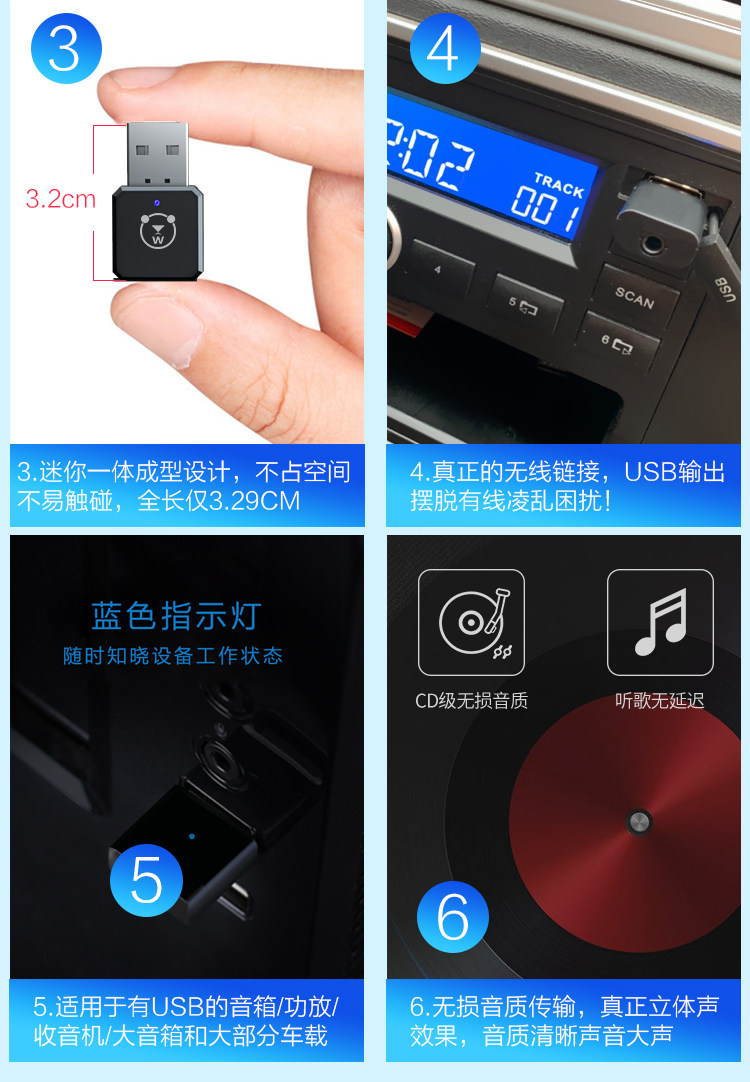 3

3.2cm

W

3.迷你一体成型设计，不占空间不易触碰，全长仅3.29CM

4

2:02

TRACK

001

4

5

SCAN

6

USB

4.真正的无线链接，USB输出摆脱有线凌乱困扰！

蓝色指示灯

随时知晓设备工作状态

5

5.适用于有USB的音箱/功放/收音机/大音箱和大部分车载

CD级无损音质

听歌无延迟

6

6.无损音质传输，真正立体声效果，音质清晰声音大声