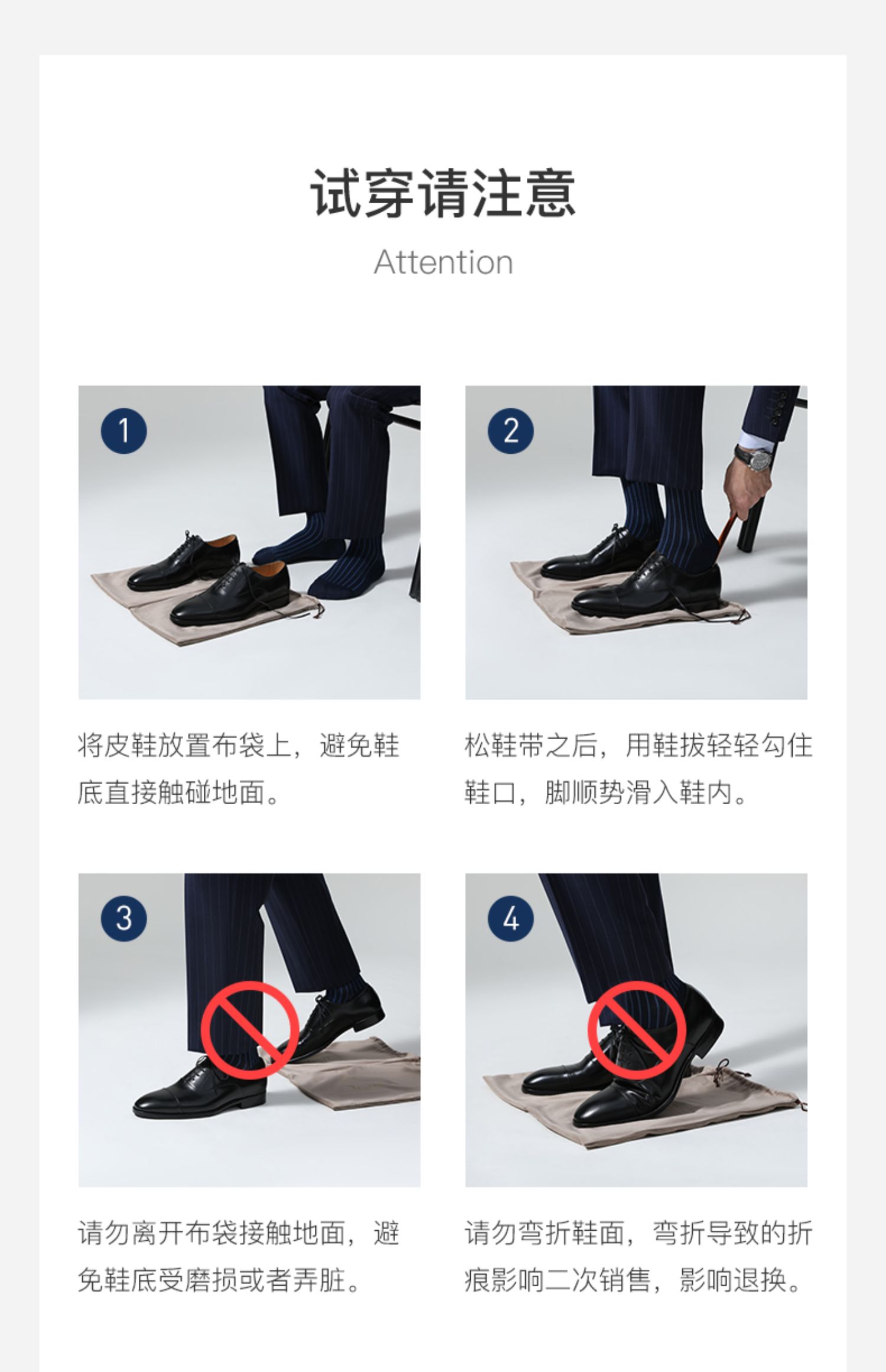 试穿请注意

Attention

1

将皮鞋放置布袋上，避免鞋底直接触碰地面。

2

松鞋带之后，用鞋拔轻轻勾住鞋口，脚顺势滑入鞋内。

3

请勿离开布袋接触地面，避免鞋底受磨损或者弄脏。

4

请勿弯折鞋面，弯折导致的折痕影响二次销售，影响退换。