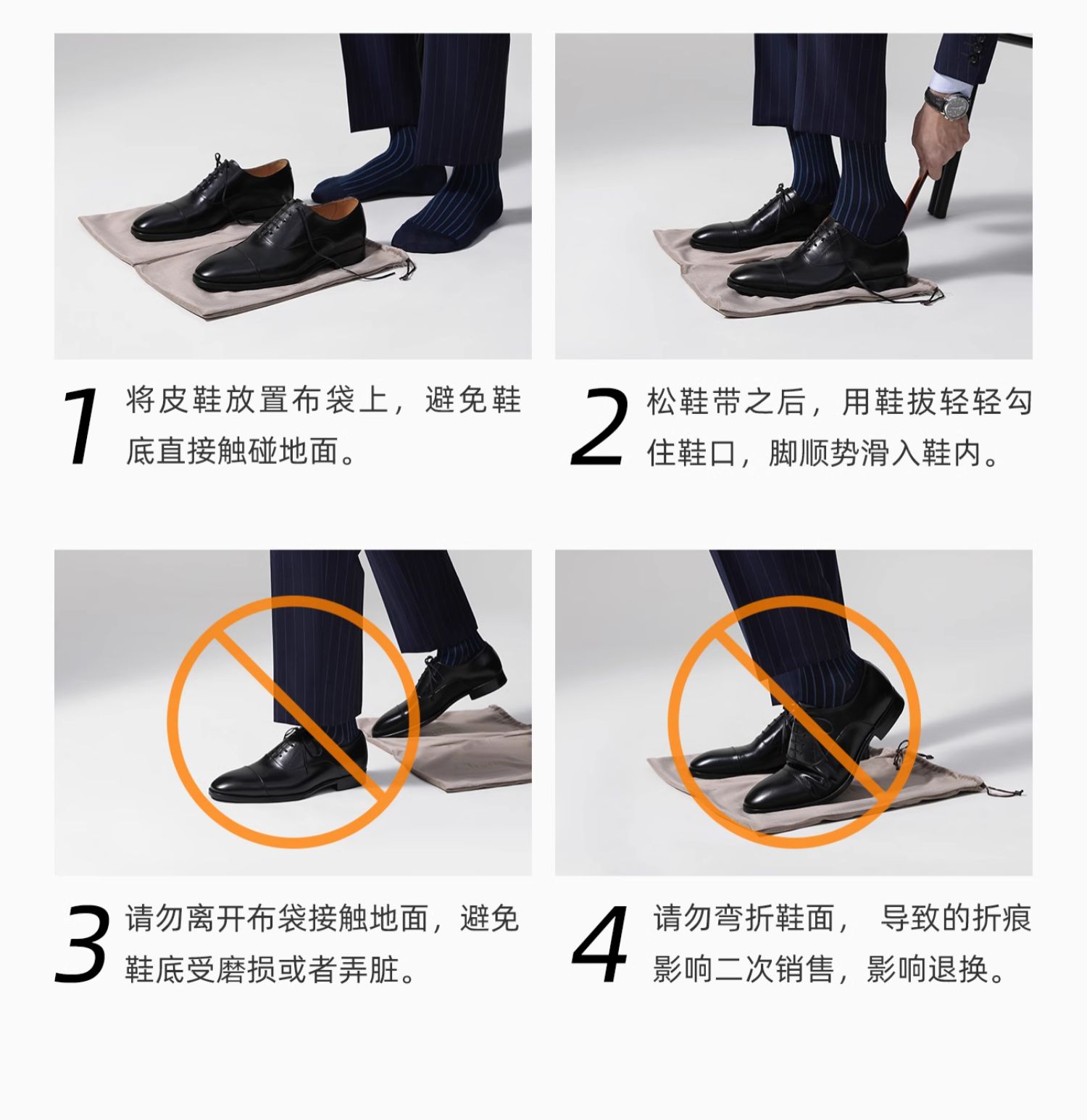 1 将皮鞋放置布袋上，避免鞋底直接触碰地面。

2 松鞋带之后，用鞋拔轻轻勾住鞋口，脚顺势滑入鞋内。

3 请勿离开布袋接触地面，避免鞋底受磨损或者弄脏。

4 请勿弯折鞋面， 导致的折痕影响二次销售，影响退换。