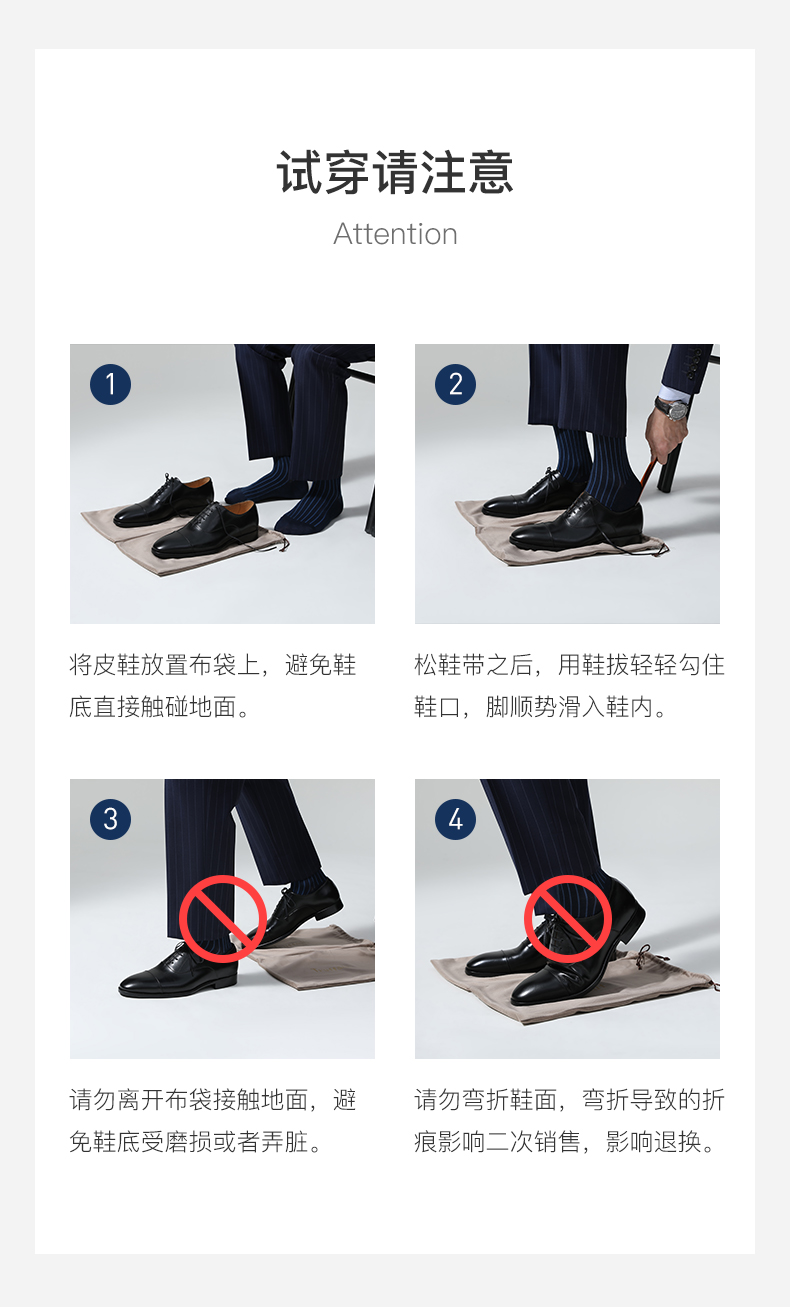 试穿请注意

Attention

1

将皮鞋放置布袋上，避免鞋底直接触碰地面。

2

松鞋带之后，用鞋拔轻轻勾住鞋口，脚顺势滑入鞋内。

3

请勿离开布袋接触地面，避免鞋底受磨损或者弄脏。

4

请勿弯折鞋面，弯折导致的折痕影响二次销售，影响退换。