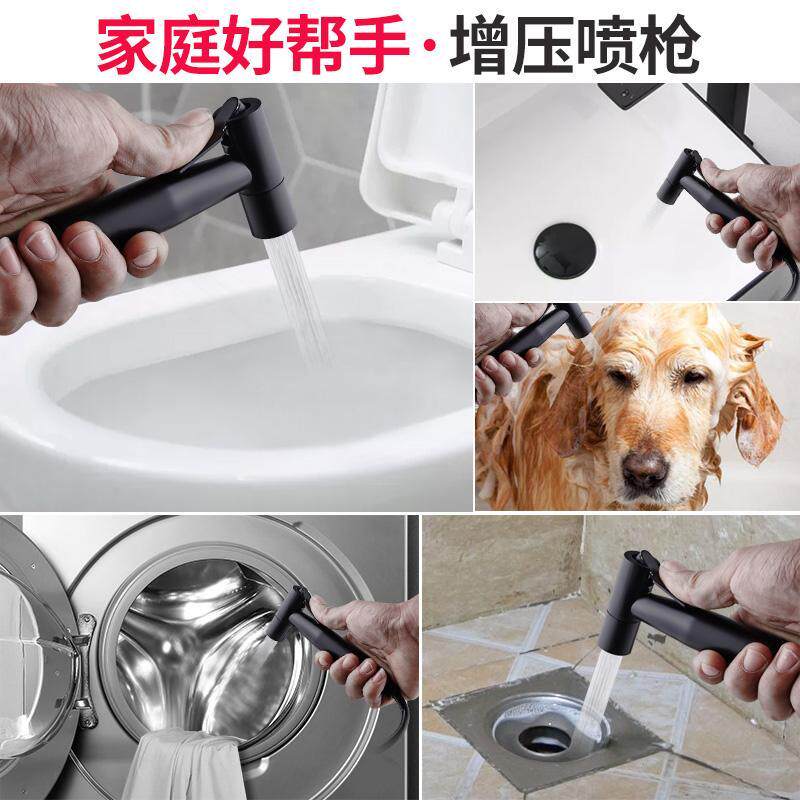 家庭好帮手·增压喷枪