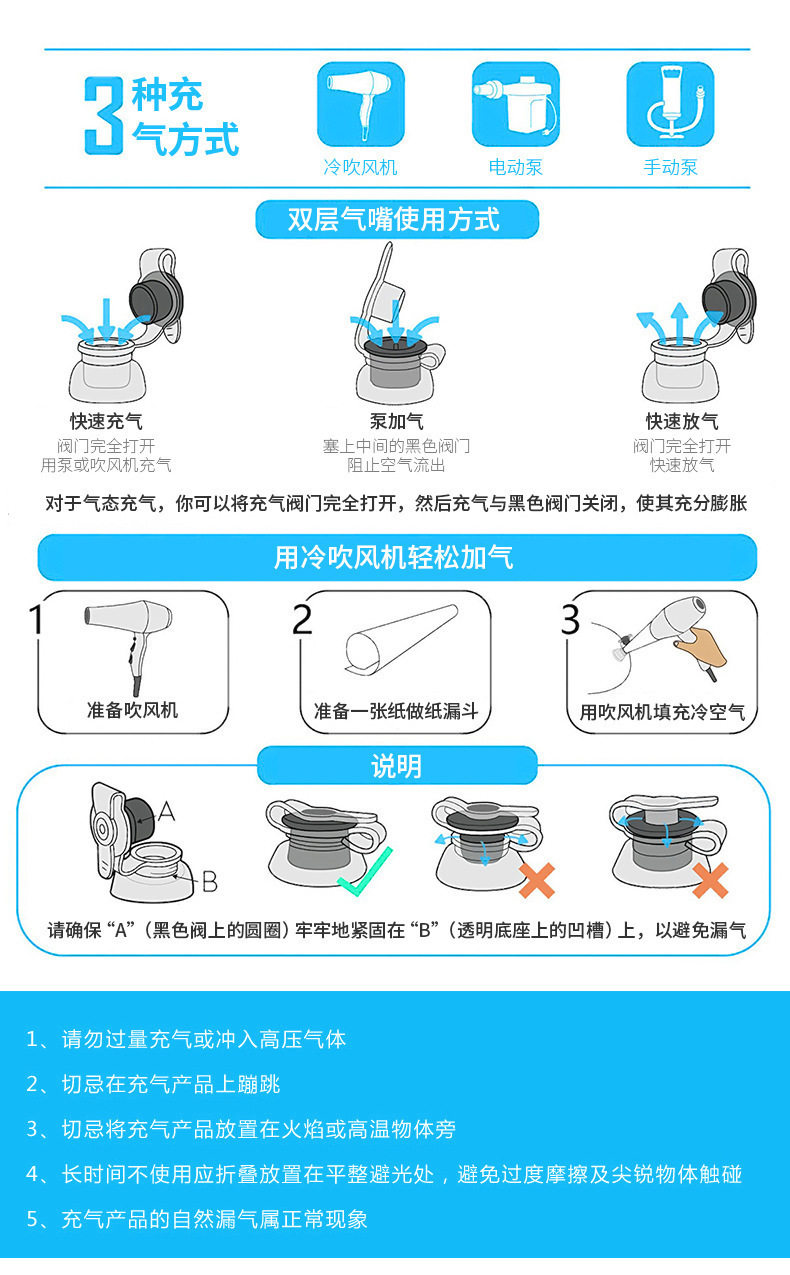 3种充气方式

冷吹风机

电动泵

手动泵

双层气嘴使用方式

快速充气
阀门完全打开
用泵或吹风机充气

泵加气
塞上中间的黑色阀门
阻止空气流出

快速放气
阀门完全打开
快速放气

对于气态充气，你可以将充气阀门完全打开，然后充气与黑色阀门关闭，使其充分膨胀

用冷吹风机轻松加气

1
准备吹风机

2
准备一张纸做纸漏斗

3
用吹风机填充冷空气

说明

A
B

请确保“A”（黑色阀上的圆圈）牢牢地紧固在“B”（透明底座上的凹槽）上，以避免漏气

1、请勿过量充气或冲入高压气体

2、切忌在充气产品上蹦跳

3、切忌将充气产品放置在火焰或高温物体旁

4、长时间不使用应折叠放置在平整避光处，避免过度摩擦及尖锐物体触碰

5、充气产品的自然漏气属正常现象