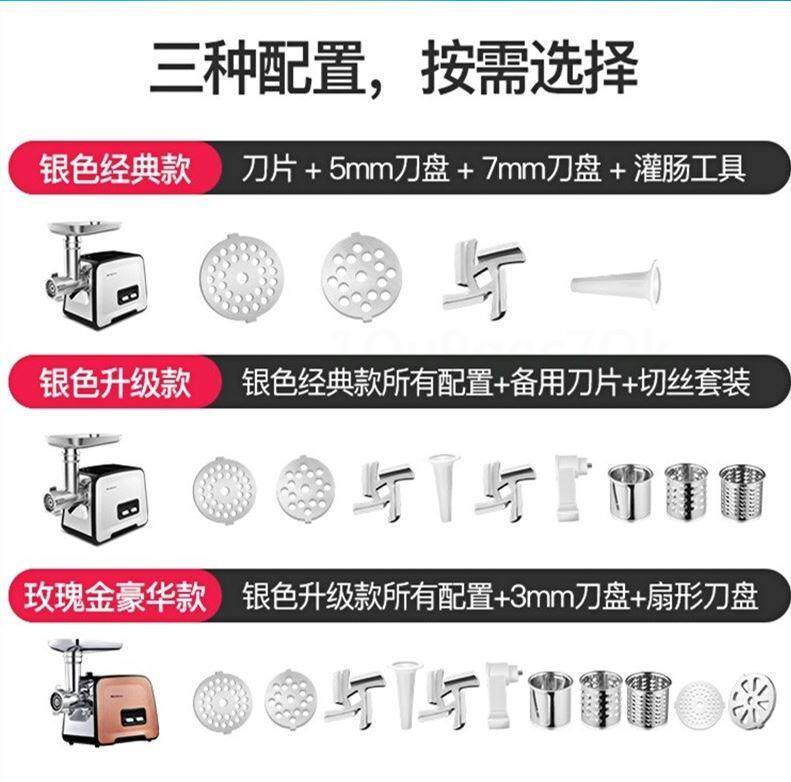 三种配置，按需选择

银色经典款 刀片 + 5mm刀盘 + 7mm刀盘 + 灌肠工具

银色升级款 银色经典款所有配置+备用刀片+切丝套装

玫瑰金豪华款 银色升级款所有配置+3mm刀盘+扇形刀盘