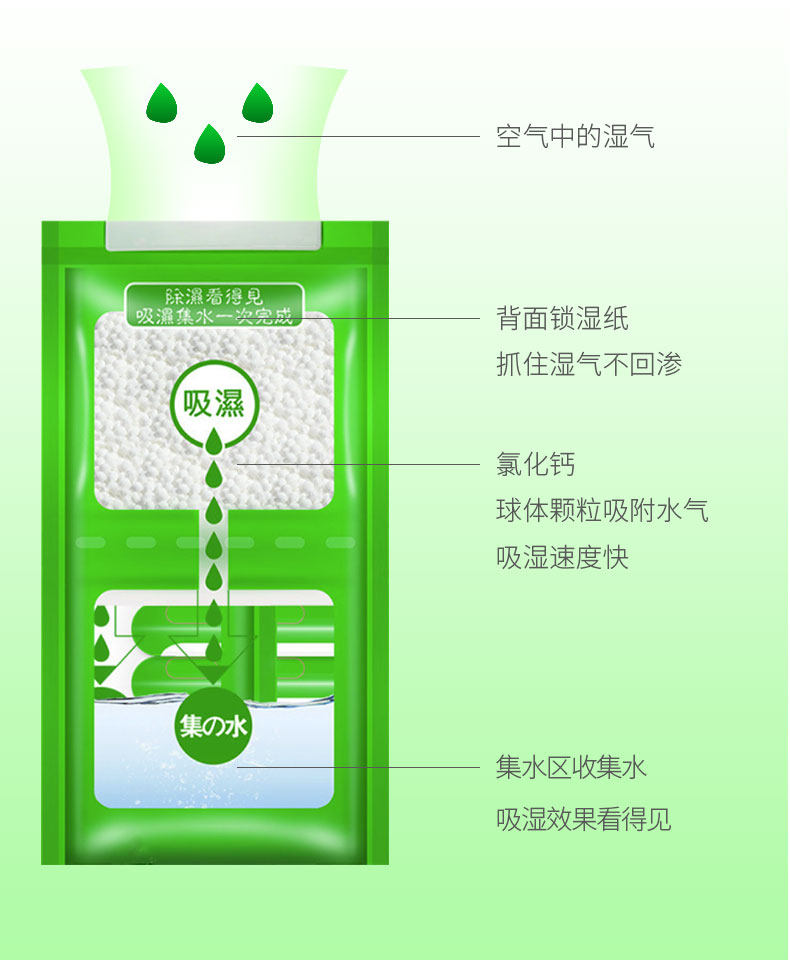 空气中的湿气

除濕看得見
吸濕集水一次完成

背面锁湿纸
抓住湿气不回渗

吸濕

氯化钙
球体颗粒吸附水气
吸湿速度快

集の水

集水区收集水
吸湿效果看得见