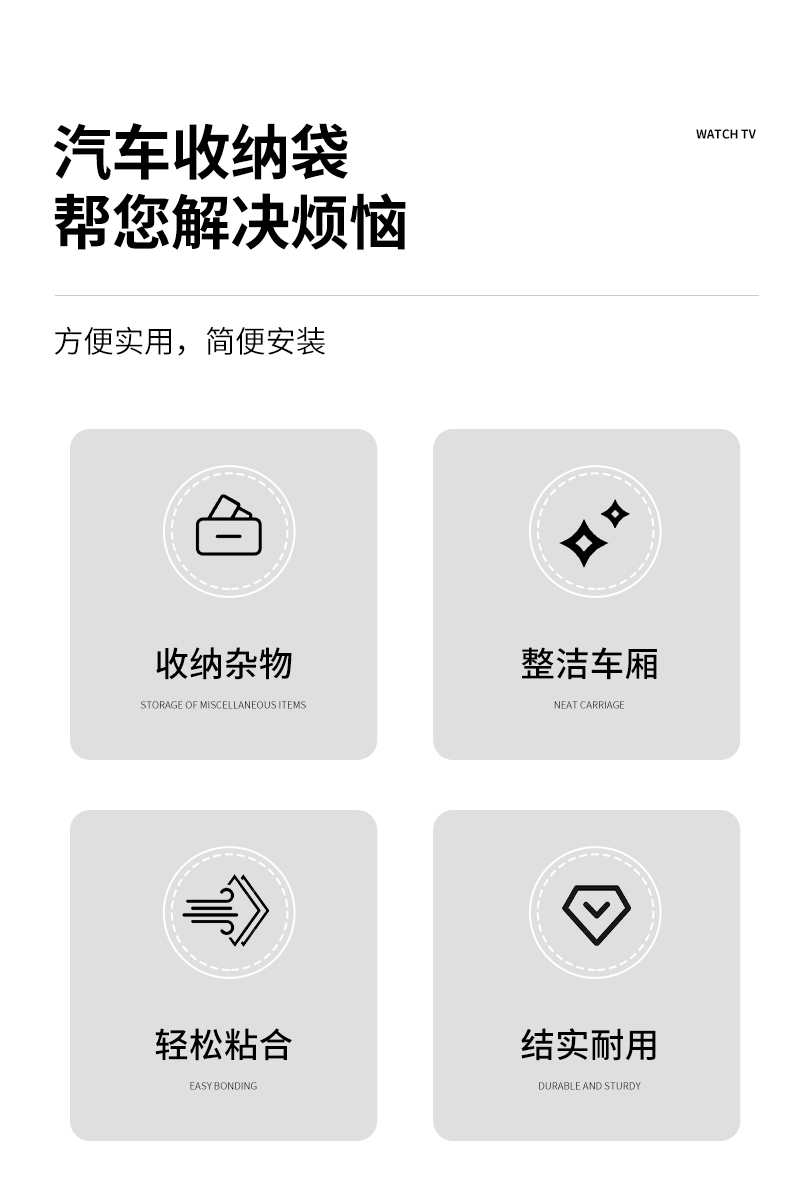 汽车收纳袋
帮您解决烦恼

WATCH TV

方便实用，简便安装

收纳杂物
STORAGE OF MISCELLANEOUS ITEMS

整洁车厢
NEAT CARRIAGE

轻松粘合
EASY BONDING

结实耐用
DURABLE AND STURDY