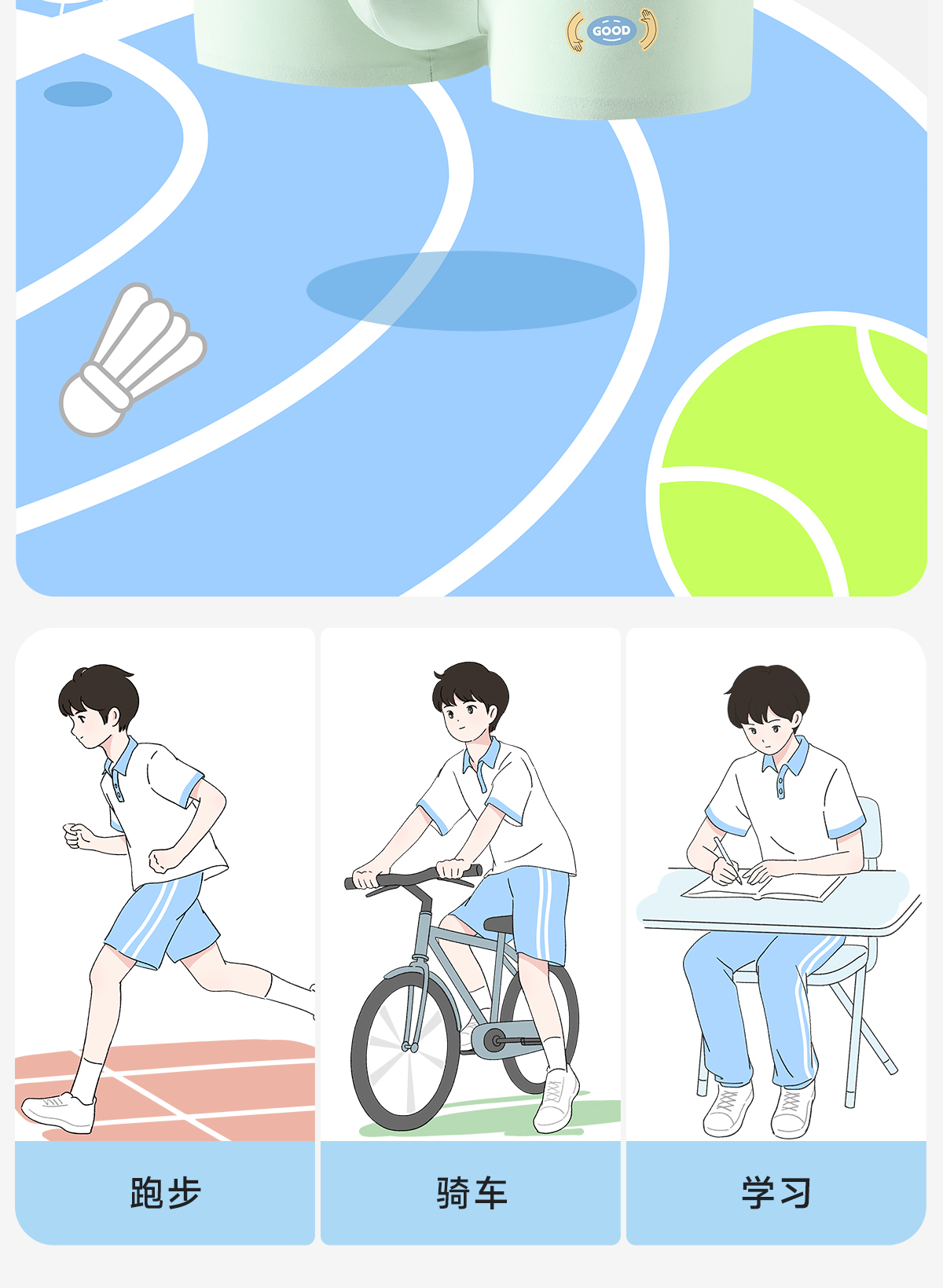 GOOD

跑步

骑车

学习