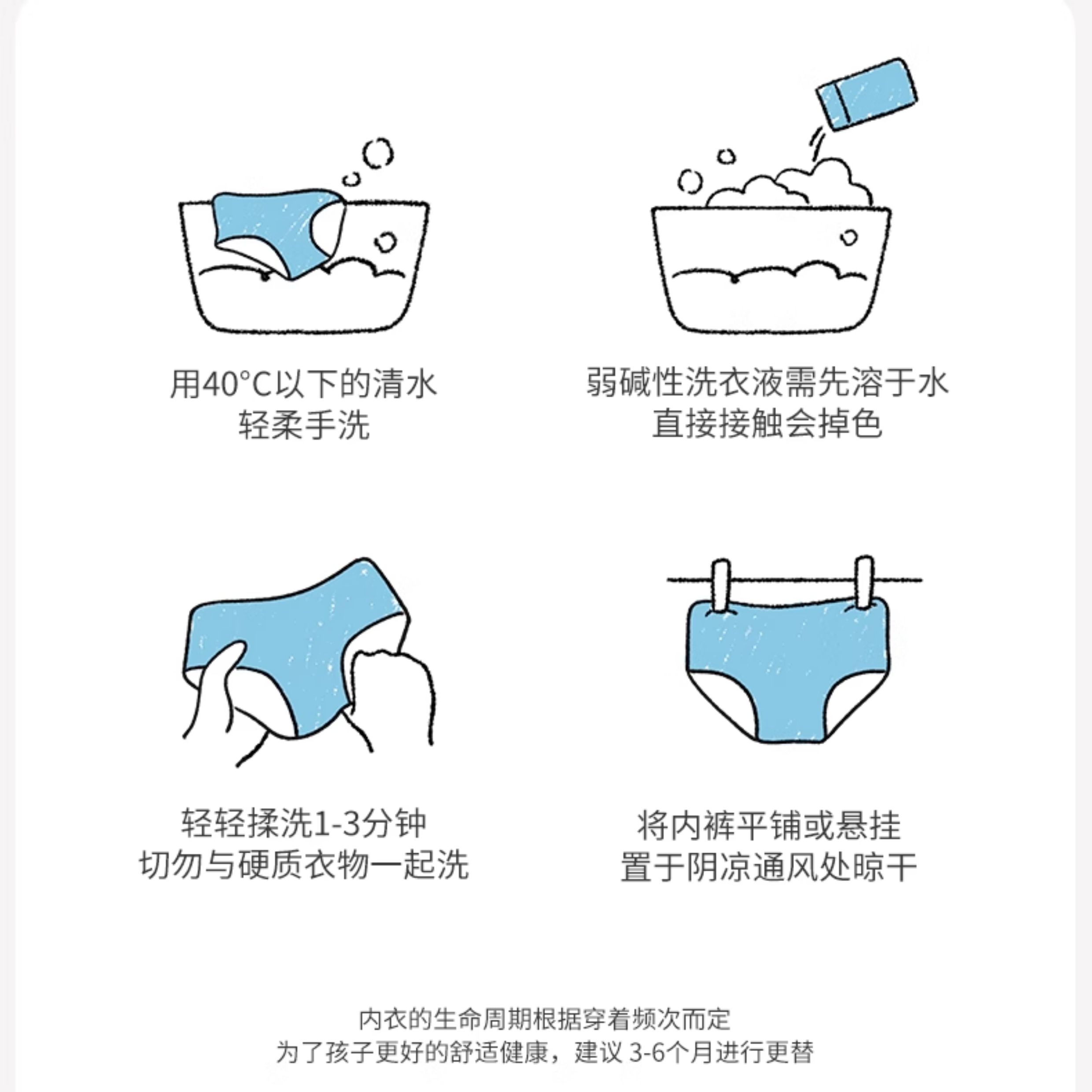 用40°C以下的清水
轻柔手洗

弱碱性洗衣液需先溶于水
直接接触会掉色

轻轻揉洗1-3分钟
切勿与硬质衣物一起洗

将内裤平铺或悬挂
置于阴凉通风处晾干

内衣的生命周期根据穿着频次而定
为了孩子更好的舒适健康，建议 3-6个月进行更替