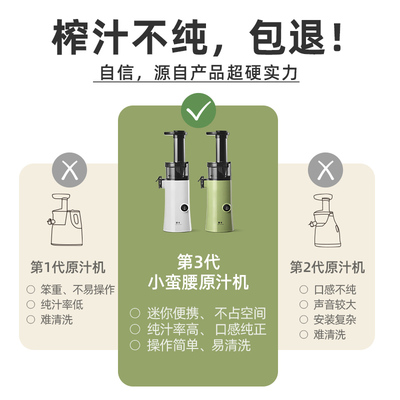 榨汁不纯，包退！
自信，源自产品超硬实力

第1代原汁机
○ 笨重、不易操作
○ 纯汁率低
○ 难清洗

第3代
小蛮腰原汁机
○ 迷你便携、不占空间
○ 纯汁率高、口感纯正
○ 操作简单、易清洗

第2代原汁机
○ 口感不纯
○ 声音较大
○ 安装复杂
○ 难清洗