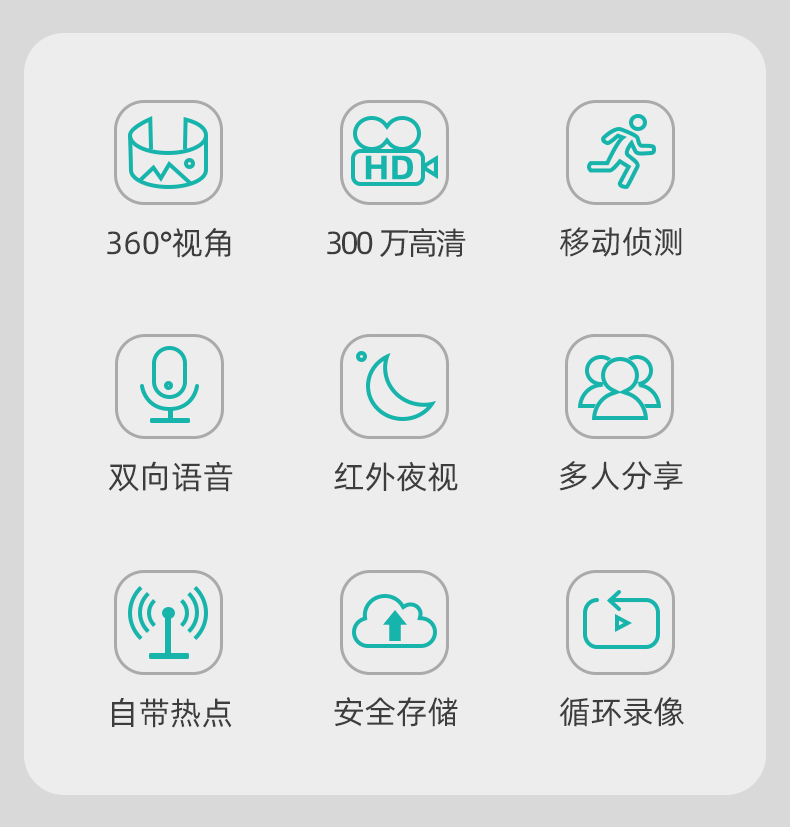 HD

360°视角

300万高清

移动侦测

双向语音

红外夜视

多人分享

自带热点

安全存储

循环录像