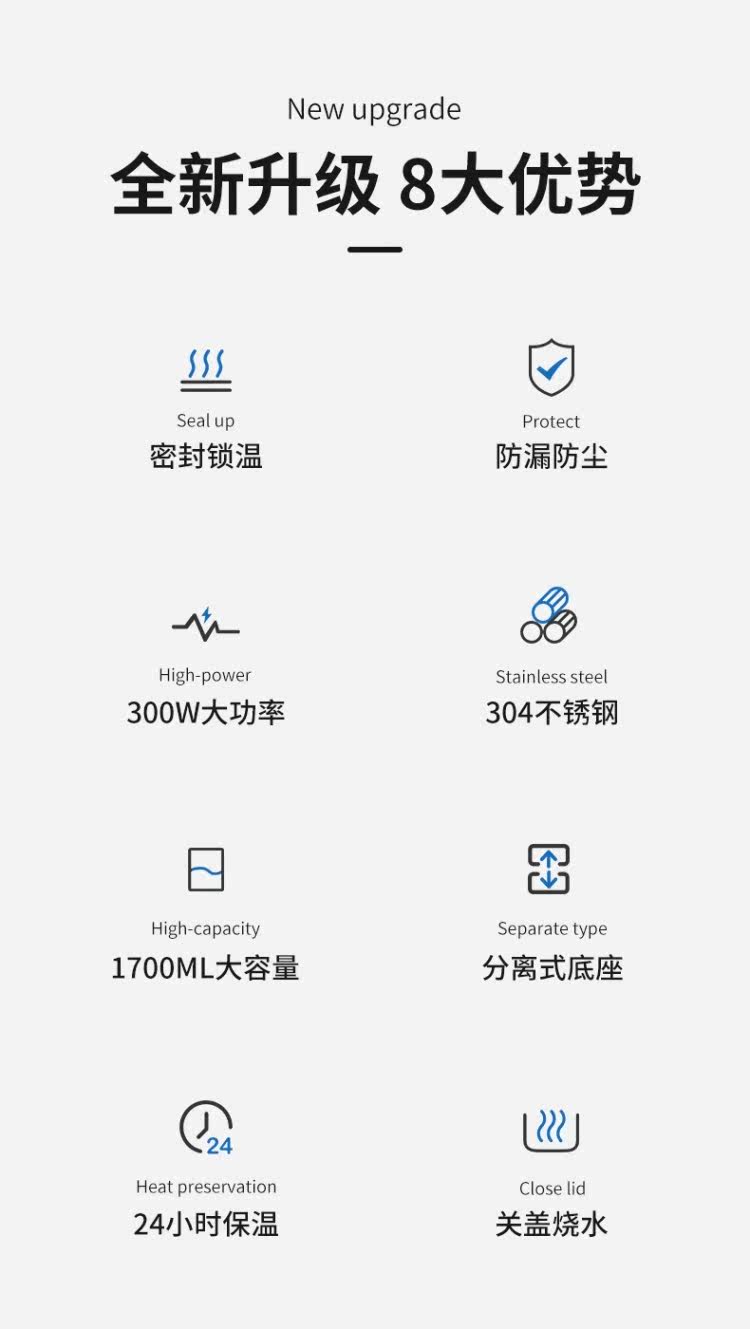 New upgrade

全新升级 8大优势

Seal up
密封锁温

Protect
防漏防尘

High-power
300W大功率

Stainless steel
304不锈钢

High-capacity
1700ML大容量

Separate type
分离式底座

24

Heat preservation
24小时保温

Close lid
关盖烧水