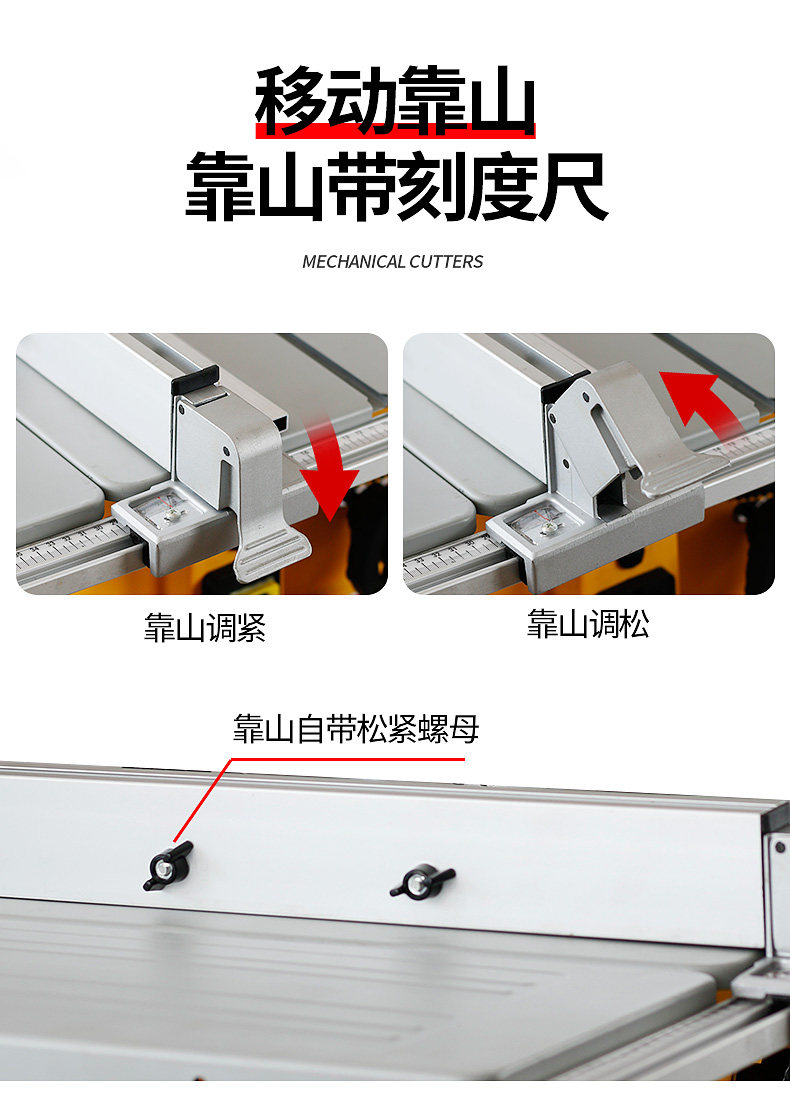 移动靠山
靠山带刻度尺

MECHANICAL CUTTERS

靠山调紧

靠山调松

靠山自带松紧螺母