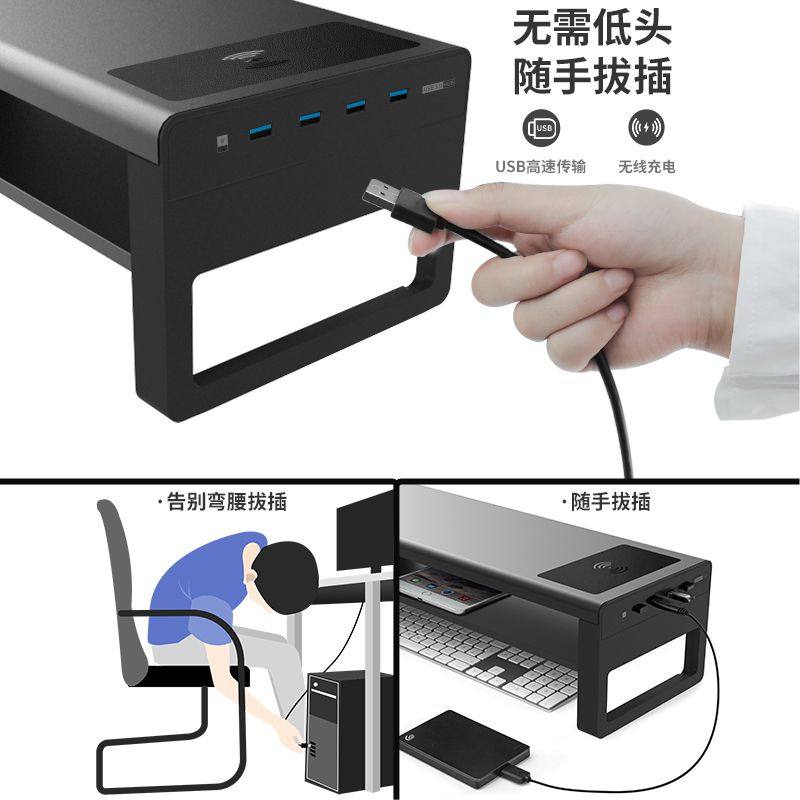 无需低头
随手拔插

USB
USB高速传输

无线充电

USB 3.0 HUB

·告别弯腰拔插

·随手拔插