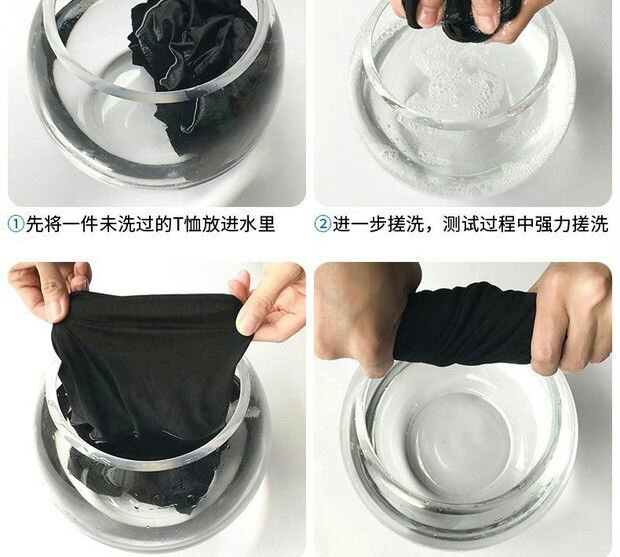 ①先将一件未洗过的T恤放进水里

②进一步搓洗，测试过程中强力搓洗