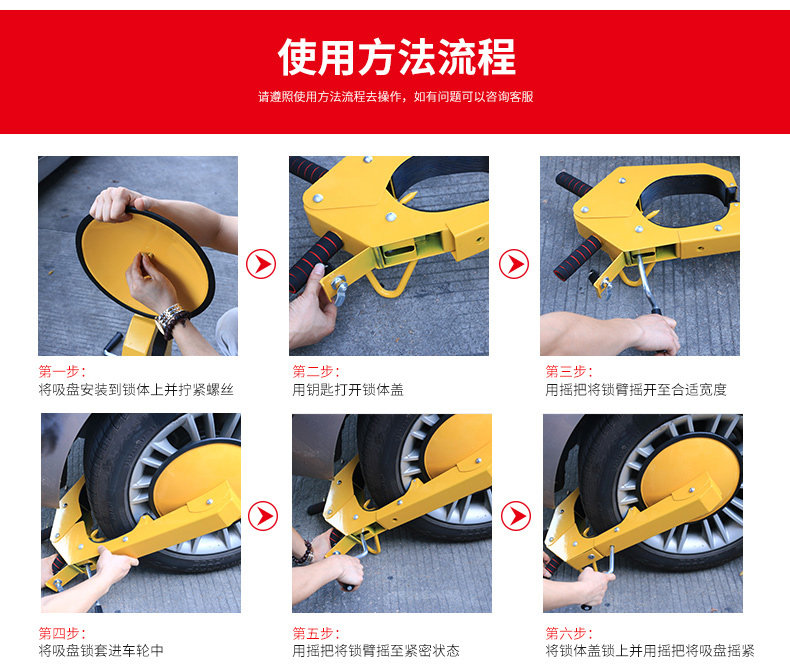 使用方法流程

请遵照使用方法流程去操作，如有问题可以咨询客服

第一步：
将吸盘安装到锁体上并拧紧螺丝

第二步：
用钥匙打开锁体盖

第三步：
用摇把将锁臂摇开至合适宽度

第四步：
将吸盘锁套进车轮中

第五步：
用摇把将锁臂摇至紧密状态

第六步：
将锁体盖锁上并用摇把将吸盘摇紧