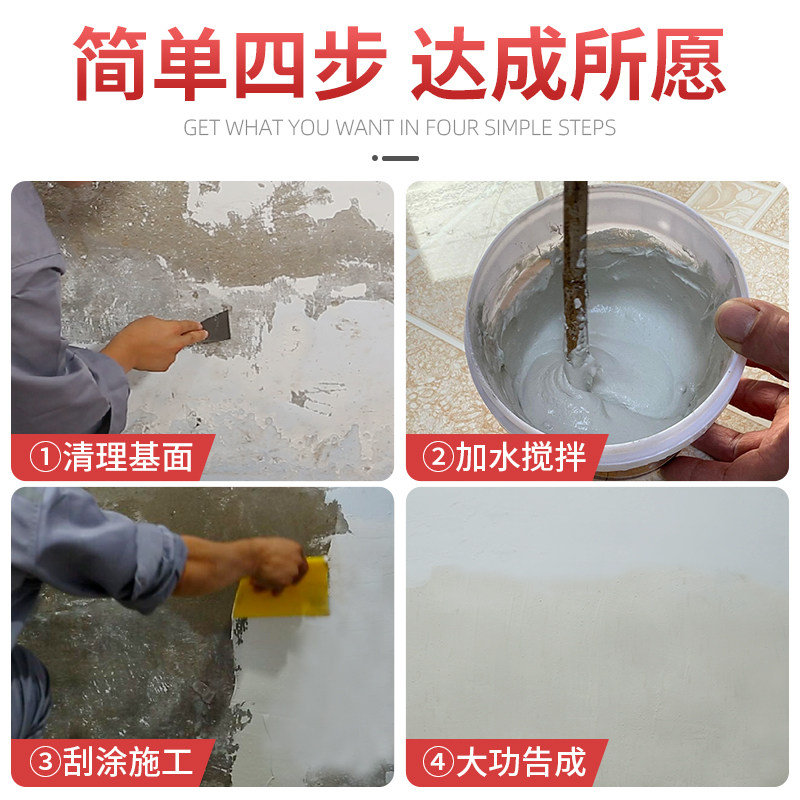 简单四步 达成所愿

GET WHAT YOU WANT IN FOUR SIMPLE STEPS

①清理基面

②加水搅拌

③刮涂施工

④大功告成