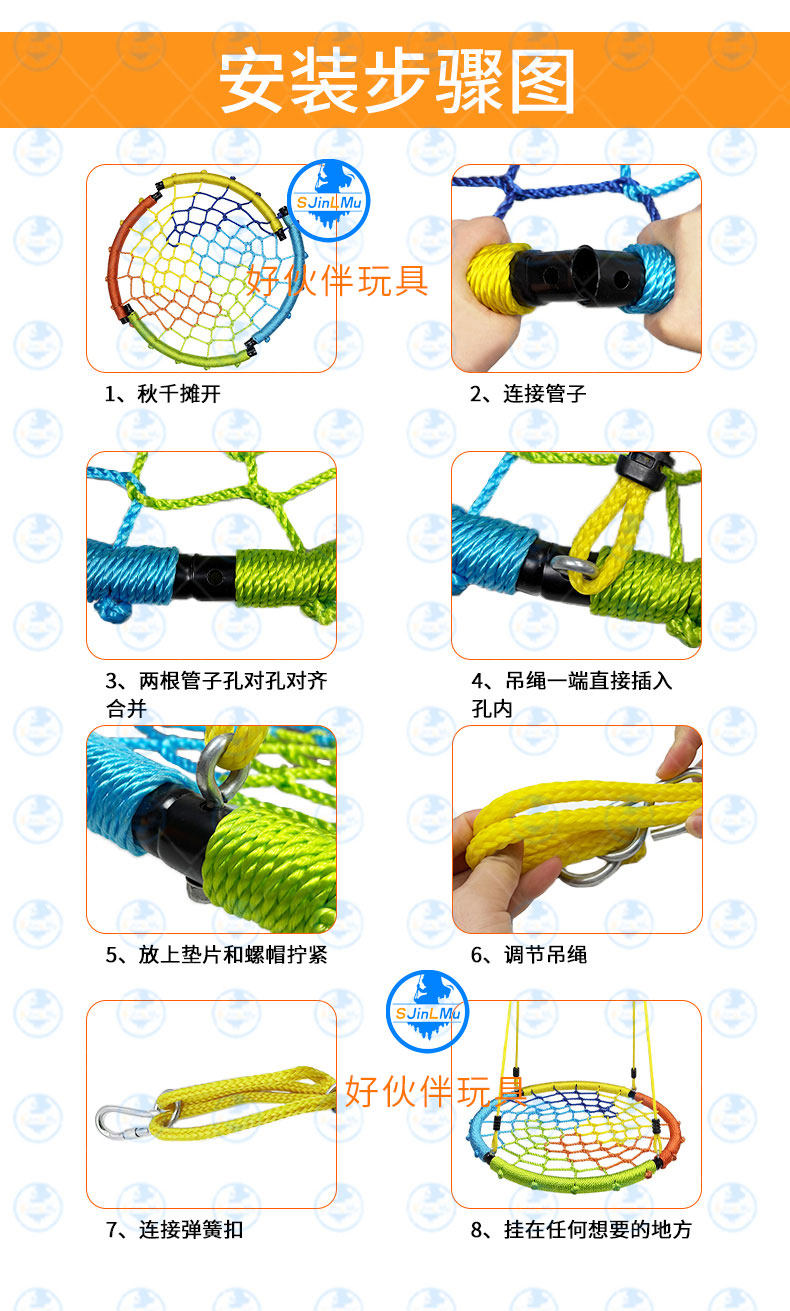 安装步骤图

SJinLMu

好伙伴玩具

1、秋千摊开

2、连接管子

3、两根管子孔对孔对齐合并

4、吊绳一端直接插入孔内

5、放上垫片和螺帽拧紧

6、调节吊绳

SJinLMu

好伙伴玩具

7、连接弹簧扣

8、挂在任何想要的地方